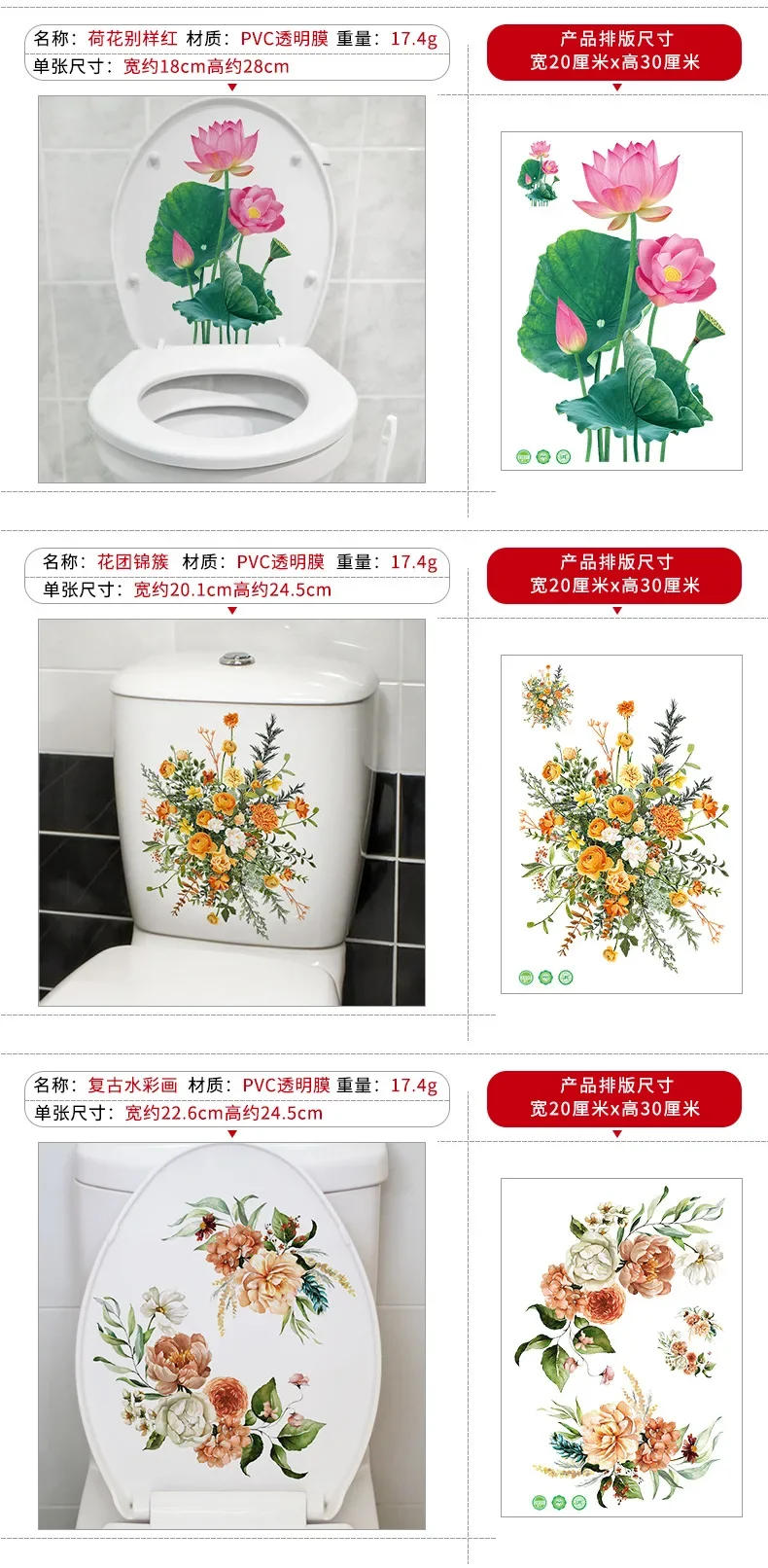 名称：荷花别样红 材质：PVC透明膜 重量：17.4g
单张尺寸：宽约18cm高约28cm

产品排版尺寸
宽20厘米x高30厘米

名称：花团锦簇 材质：PVC透明膜 重量：17.4g
单张尺寸：宽约20.1cm高约24.5cm

产品排版尺寸
宽20厘米x高30厘米

名称：复古水彩画 材质：PVC透明膜 重量：17.4g
单张尺寸：宽约22.6cm高约24.5cm

产品排版尺寸
宽20厘米x高30厘米