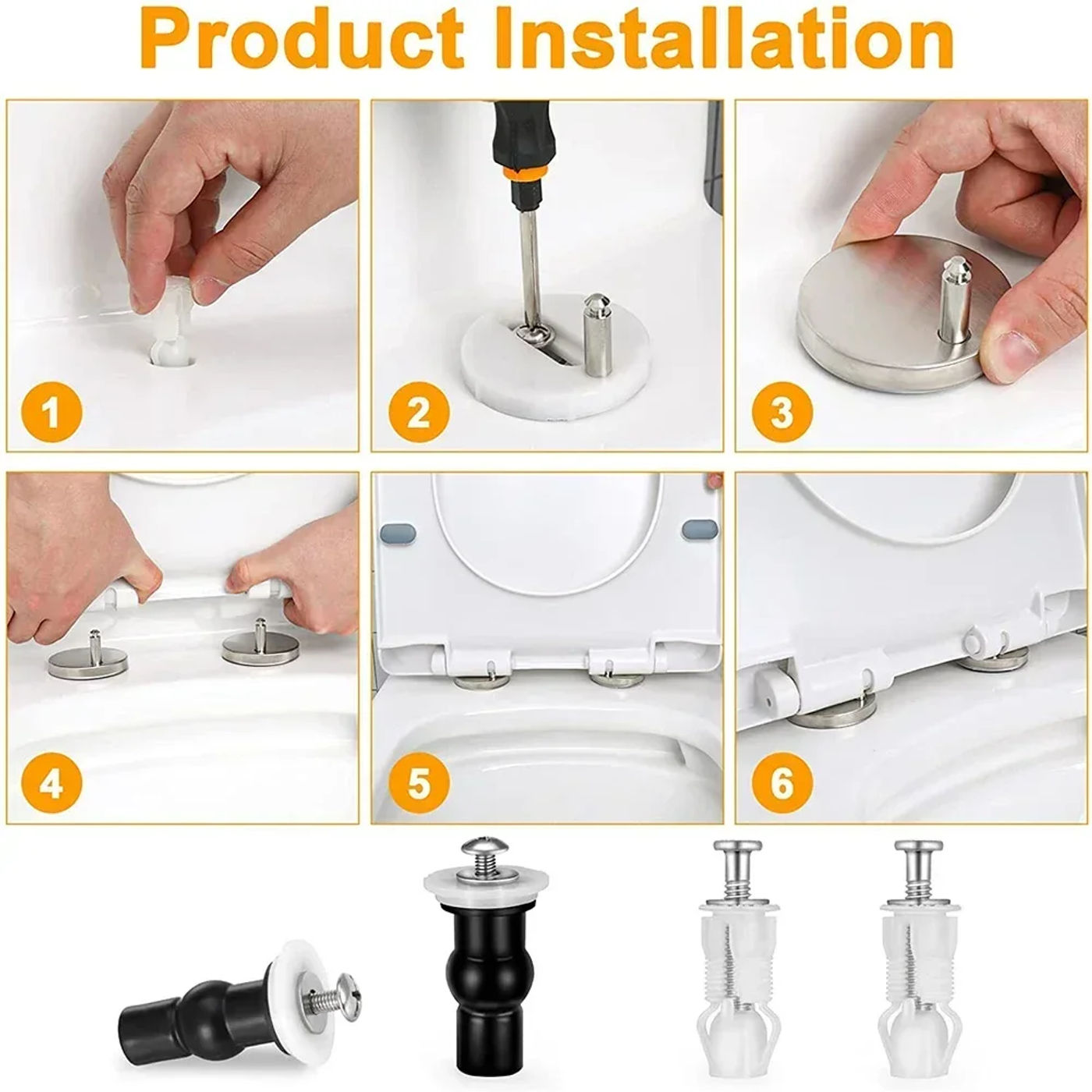 Product Installation

1

2

3

4

5

6