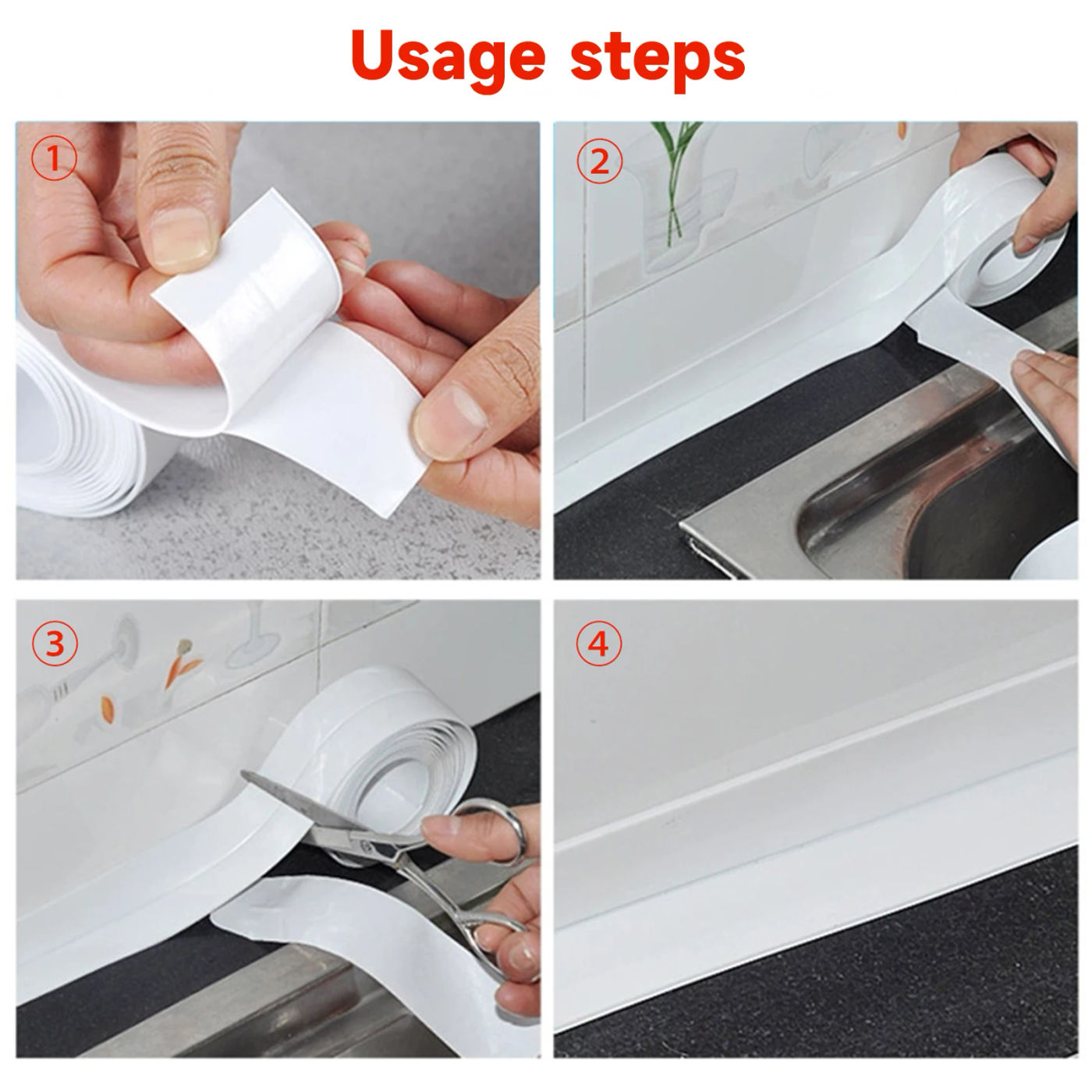 Usage steps

①

②

③

④