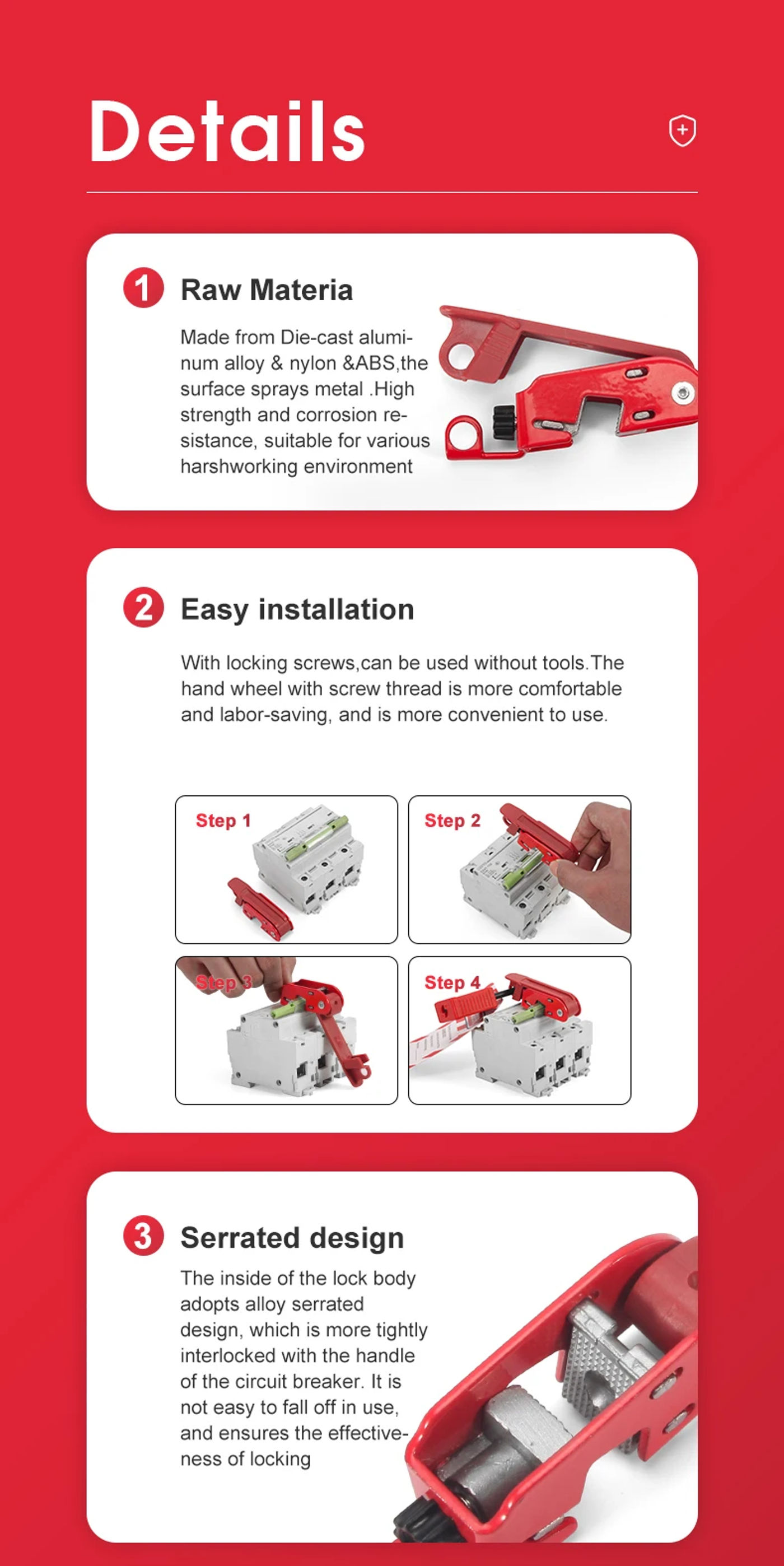 Details

1 Raw Materia

Made from Die-cast aluminum alloy & nylon &ABS,the surface sprays metal .High strength and corrosion resistance, suitable for various harshworking environment

2 Easy installation

With locking screws,can be used without tools.The hand wheel with screw thread is more comfortable and labor-saving, and is more convenient to use.

Step 1

Step 2

Step 3

Step 4

3 Serrated design

The inside of the lock body adopts alloy serrated design, which is more tightly interlocked with the handle of the circuit breaker. It is not easy to fall off in use, and ensures the effectiveness of locking