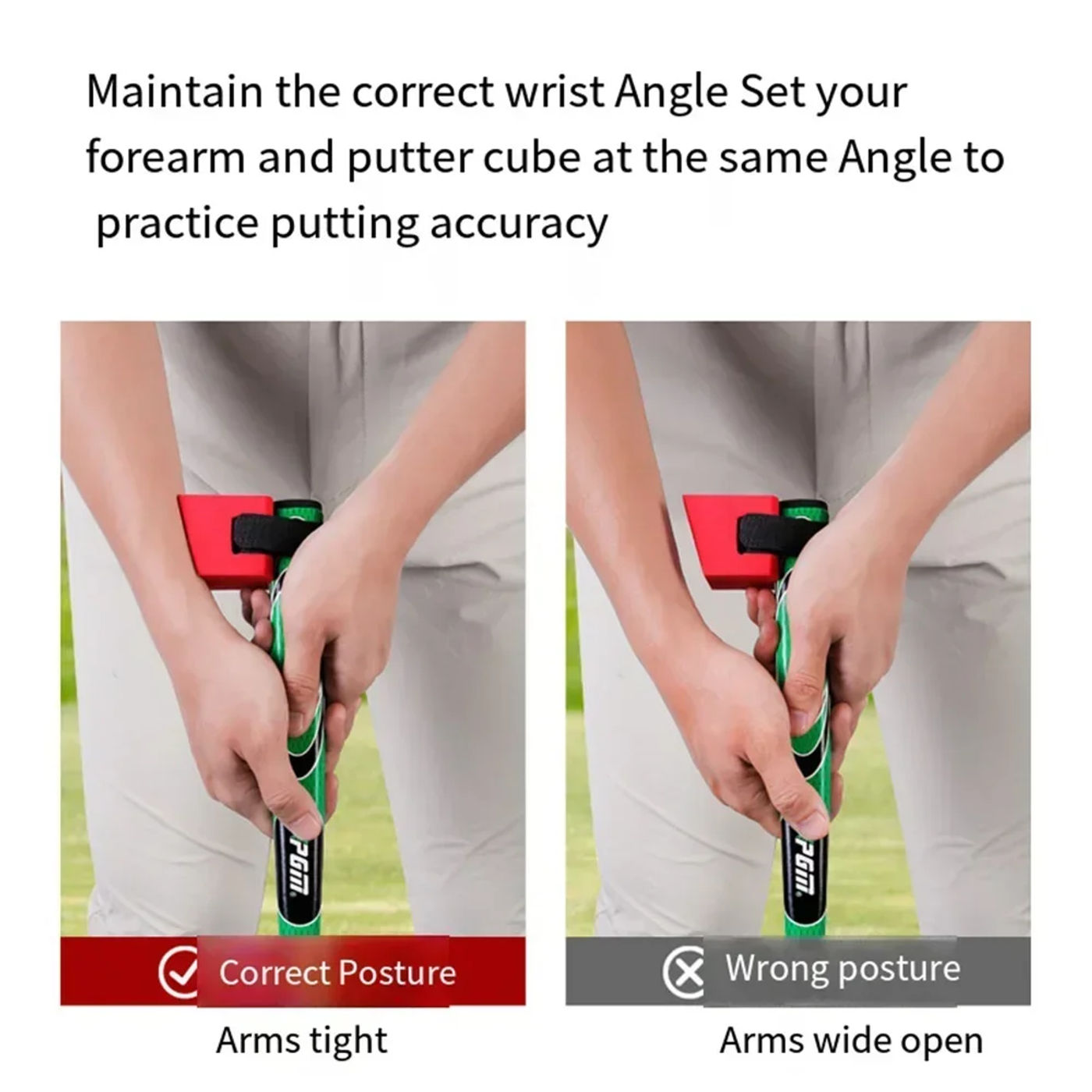 Maintain the correct wrist Angle Set your forearm and putter cube at the same Angle to practice putting accuracy

PGM

Correct Posture

Arms tight

PGM

Wrong posture

Arms wide open