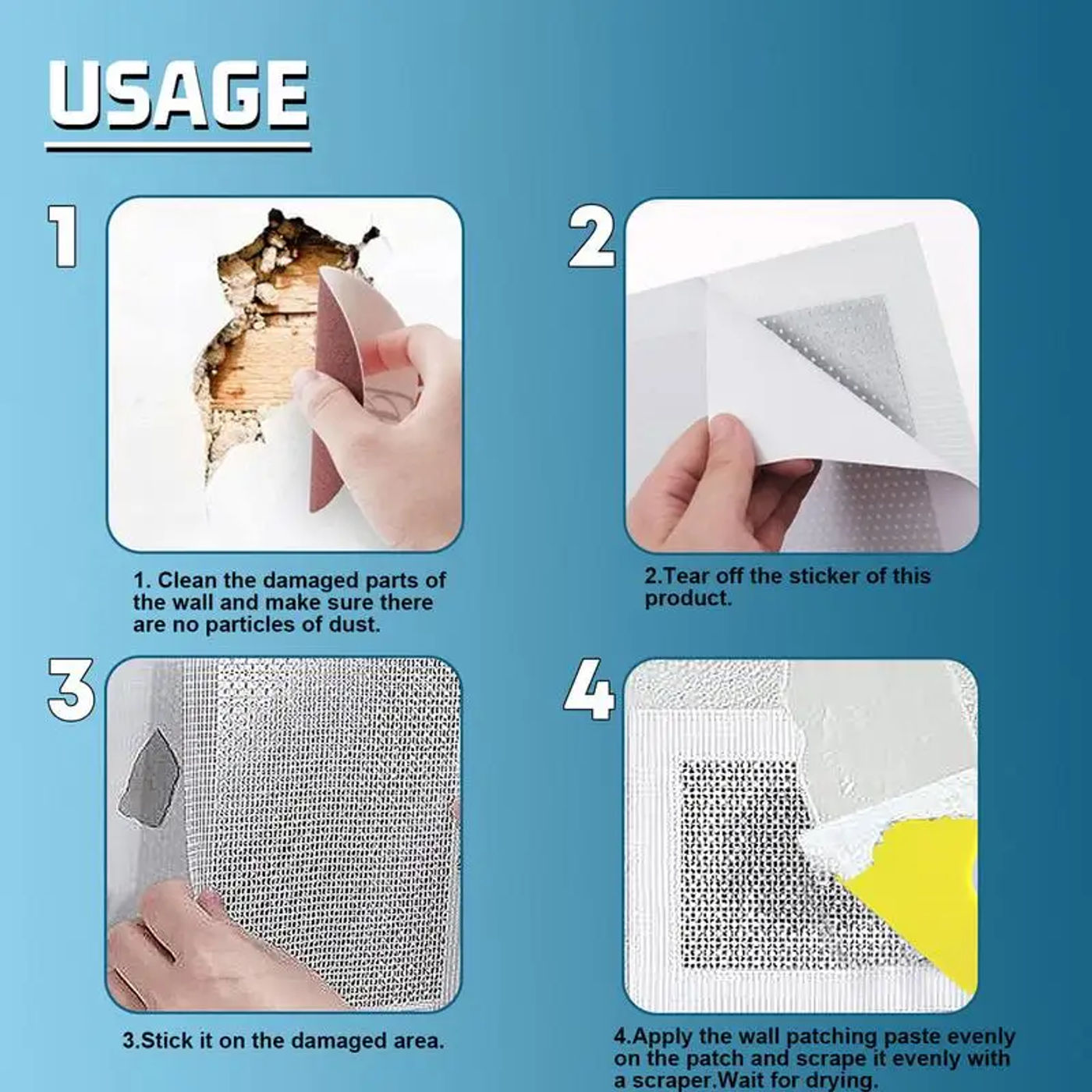 USAGE

1

1. Clean the damaged parts of the wall and make sure there are no particles of dust.

2

2.Tear off the sticker of this product.

3

3.Stick it on the damaged area.

4

4.Apply the wall patching paste evenly on the patch and scrape it evenly with a scraper.Wait for drying.