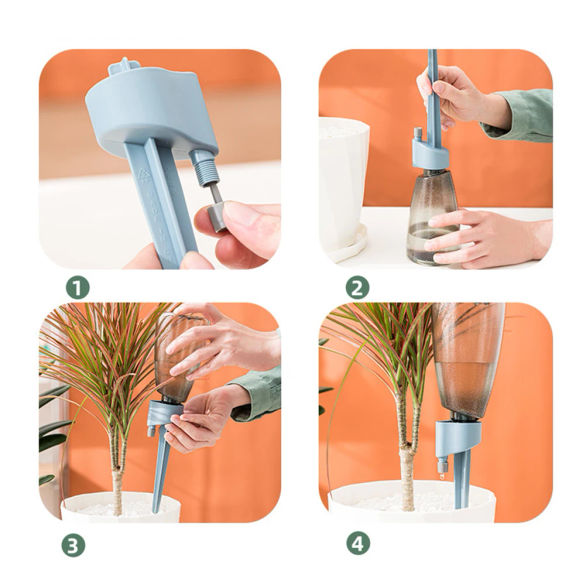 1

2

3

4