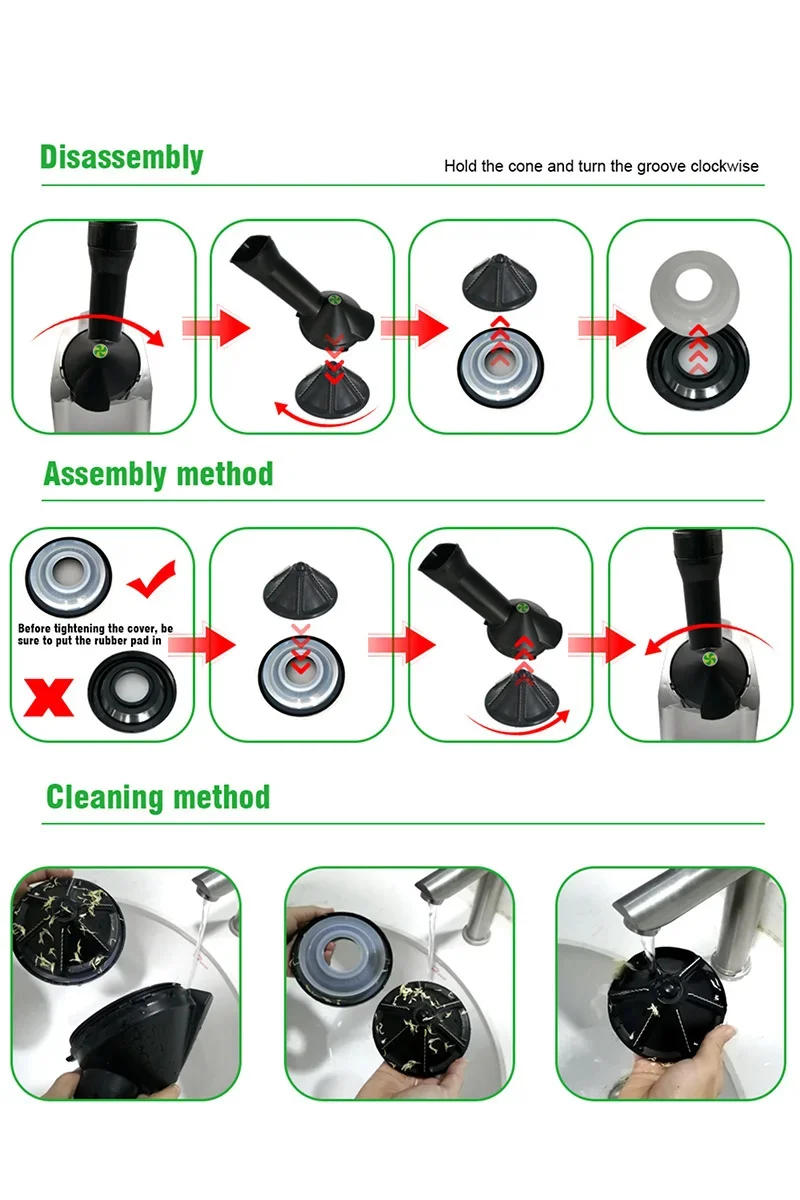 Disassembly

Hold the cone and turn the groove clockwise

Assembly method

Before tightening the cover, be sure to put the rubber pad in

Cleaning method