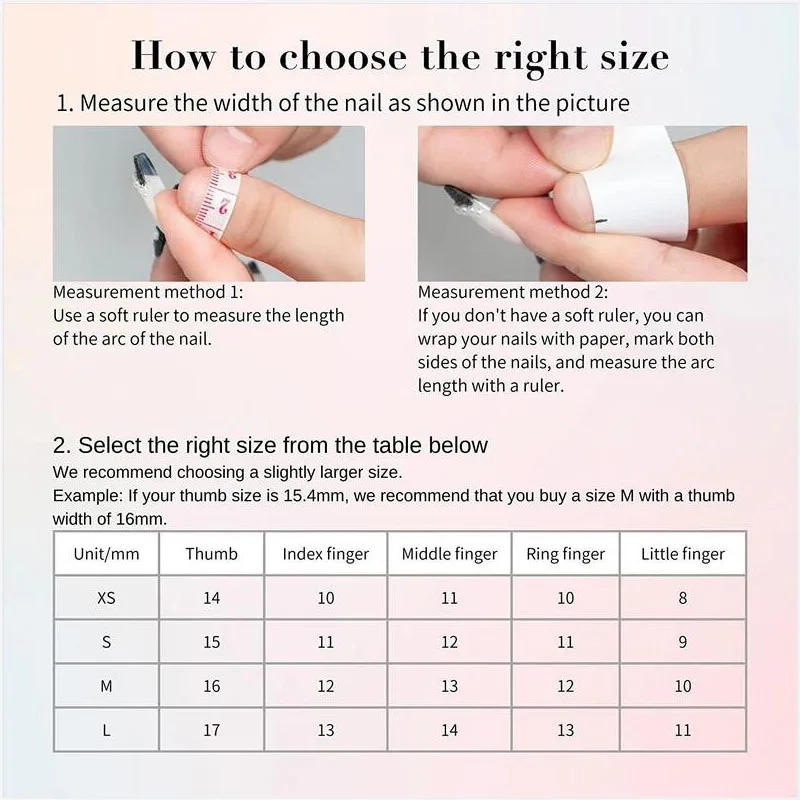 How to choose the right size

1. Measure the width of the nail as shown in the picture

2

Measurement method 1:
Use a soft ruler to measure the length of the arc of the nail.

Measurement method 2:
If you don't have a soft ruler, you can wrap your nails with paper, mark both sides of the nails, and measure the arc length with a ruler.

2. Select the right size from the table below
We recommend choosing a slightly larger size.
Example: If your thumb size is 15.4mm, we recommend that you buy a size M with a thumb width of 16mm.

| Unit/mm | Thumb | Index finger | Middle finger | Ring finger | Little finger |
|---|---|---|---|---|---|
| XS | 14 | 10 | 11 | 10 | 8 |
| S | 15 | 11 | 12 | 11 | 9 |
| M | 16 | 12 | 13 | 12 | 10 |
| L | 17 | 13 | 14 | 13 | 11 |