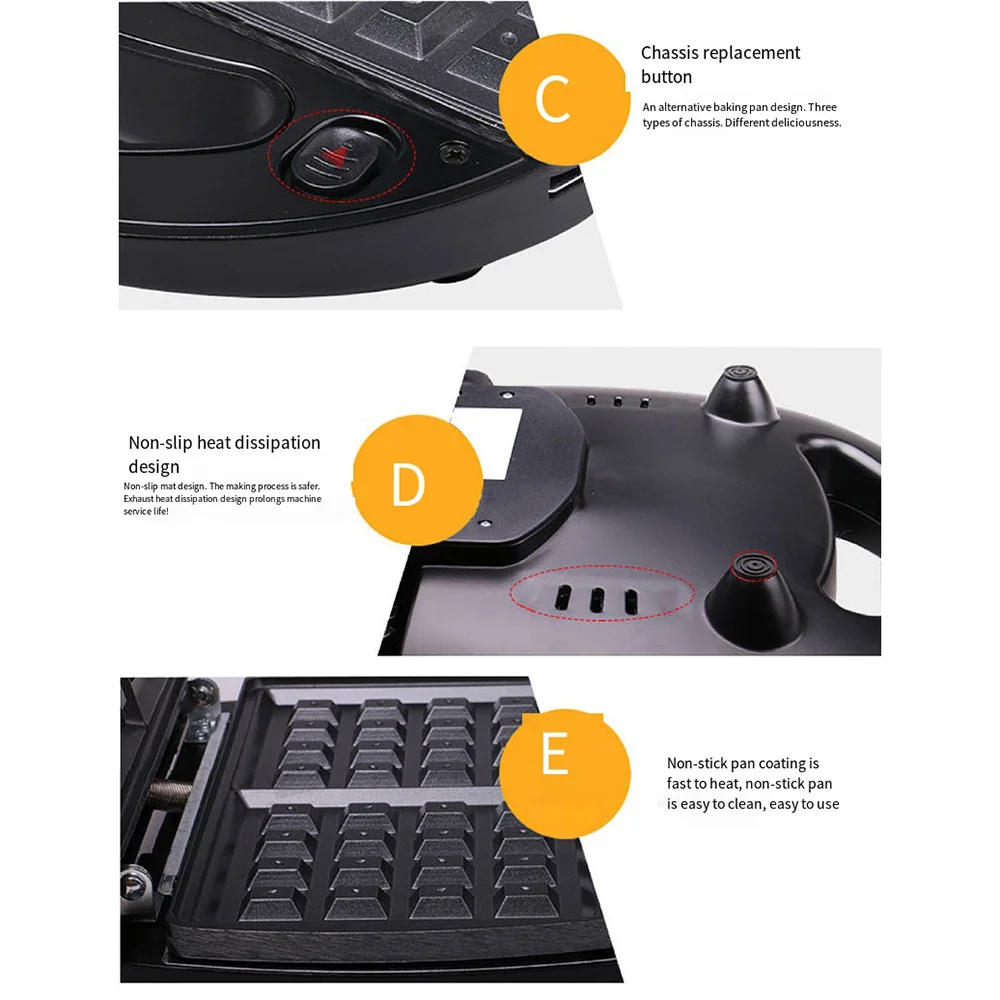 C

Chassis replacement button

An alternative baking pan design. Three types of chassis. Different deliciousness.

Non-slip heat dissipation design

Non-slip mat design. The making process is safer. Exhaust heat dissipation design prolongs machine service life!

D

E

Non-stick pan coating is fast to heat, non-stick pan is easy to clean, easy to use