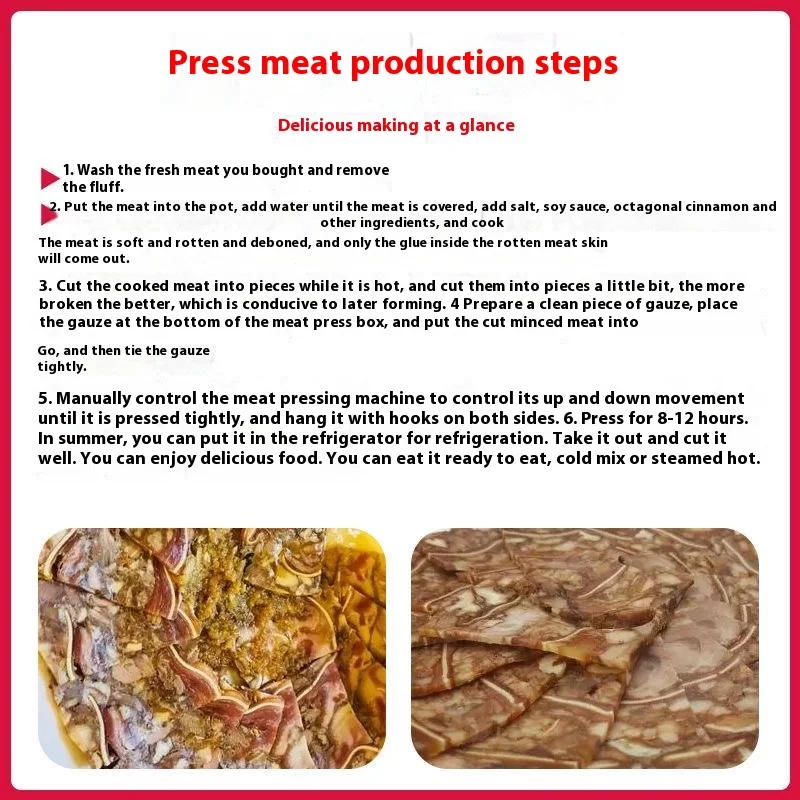 Press meat production steps

Delicious making at a glance

1. Wash the fresh meat you bought and remove the fluff.

2. Put the meat into the pot, add water until the meat is covered, add salt, soy sauce, octagonal cinnamon and other ingredients, and cook

The meat is soft and rotten and deboned, and only the glue inside the rotten meat skin will come out.

3. Cut the cooked meat into pieces while it is hot, and cut them into pieces a little bit, the more broken the better, which is conducive to later forming. 4 Prepare a clean piece of gauze, place the gauze at the bottom of the meat press box, and put the cut minced meat into

Go, and then tie the gauze tightly.

5. Manually control the meat pressing machine to control its up and down movement until it is pressed tightly, and hang it with hooks on both sides. 6. Press for 8-12 hours. In summer, you can put it in the refrigerator for refrigeration. Take it out and cut it well. You can enjoy delicious food. You can eat it ready to eat, cold mix or steamed hot.