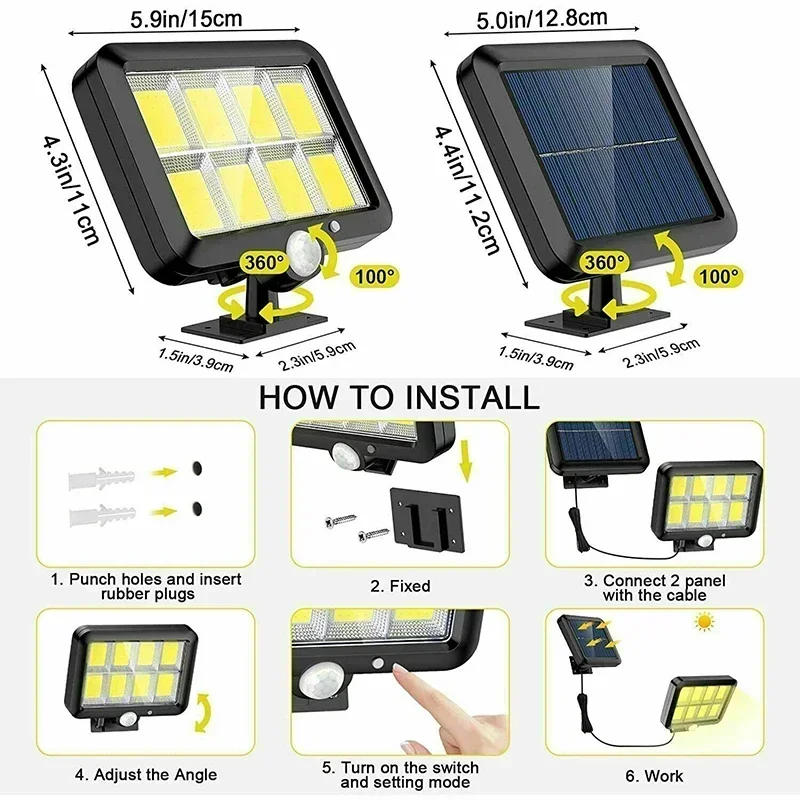 5.9in/15cm

4.3in/11cm

360°

100°

1.5in/3.9cm

2.3in/5.9cm

5.0in/12.8cm

4.4in/11.2cm

360°

100°

1.5in/3.9cm

2.3in/5.9cm

HOW TO INSTALL

1. Punch holes and insert rubber plugs

2. Fixed

3. Connect 2 panel with the cable

4. Adjust the Angle

5. Turn on the switch and setting mode

6. Work