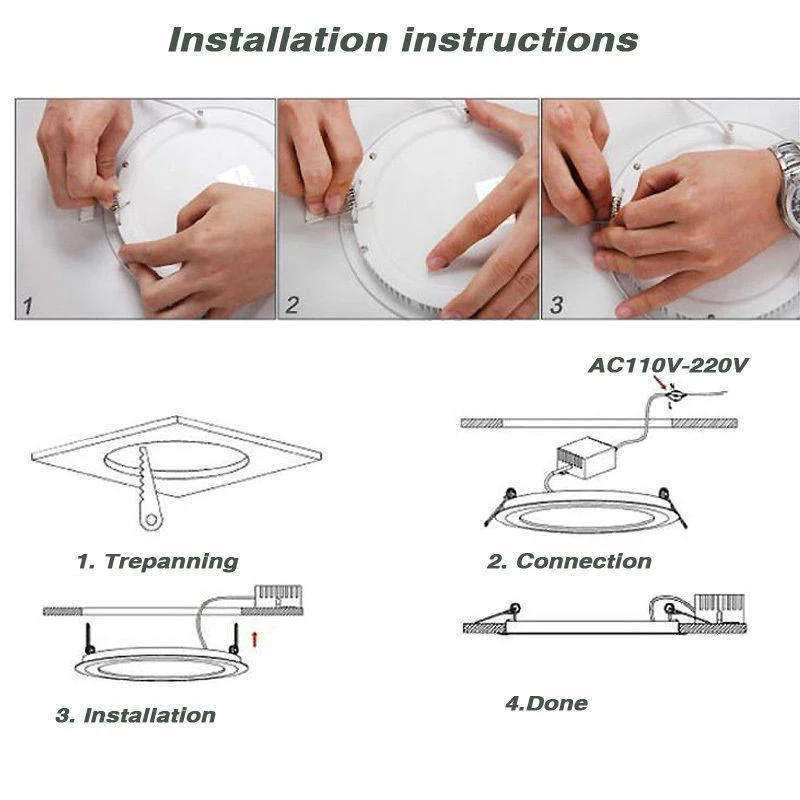 Installation instructions

1

2

3

AC110V-220V

1. Trepanning

2. Connection

3. Installation

4.Done