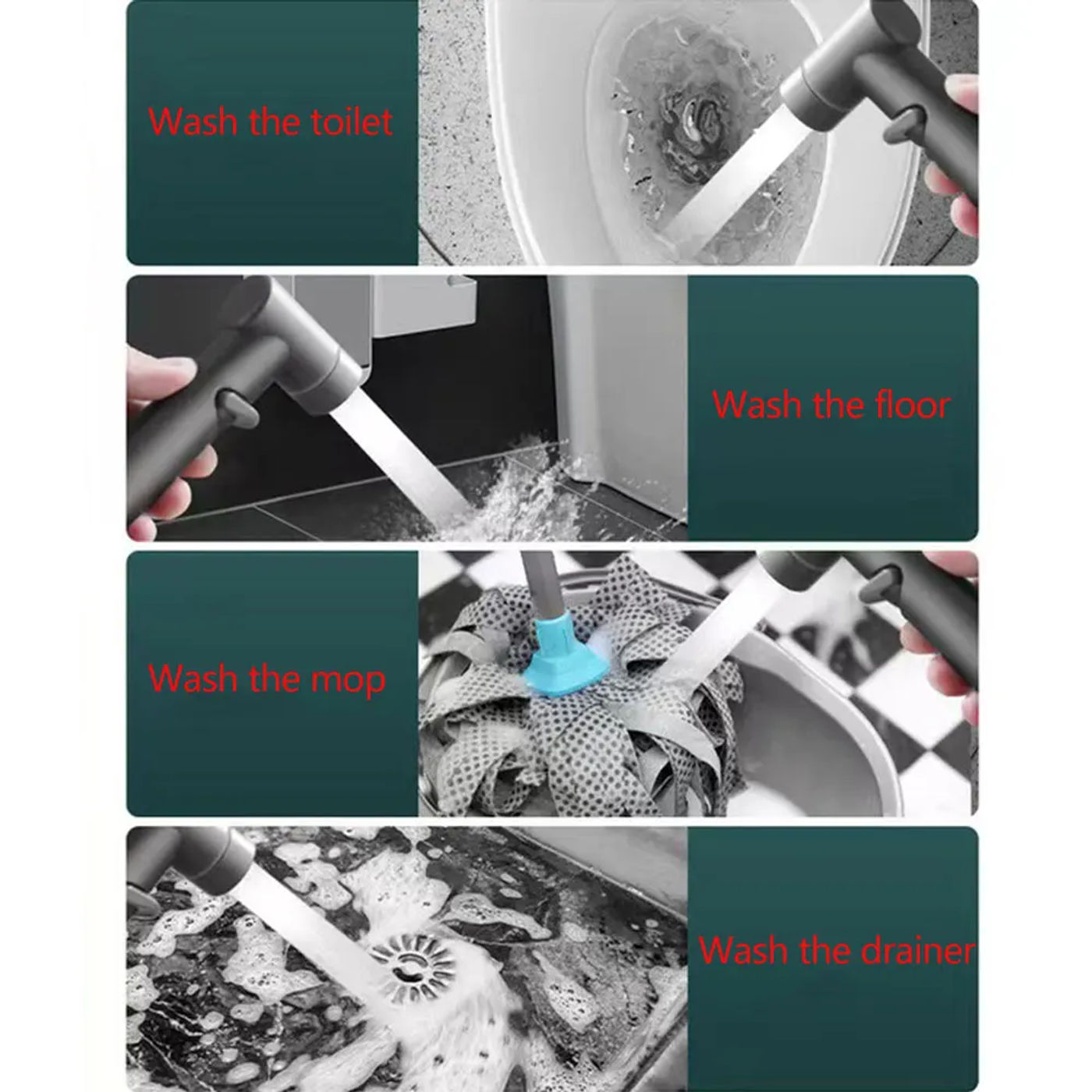 Wash the toilet

Wash the floor

Wash the mop

Wash the drainer