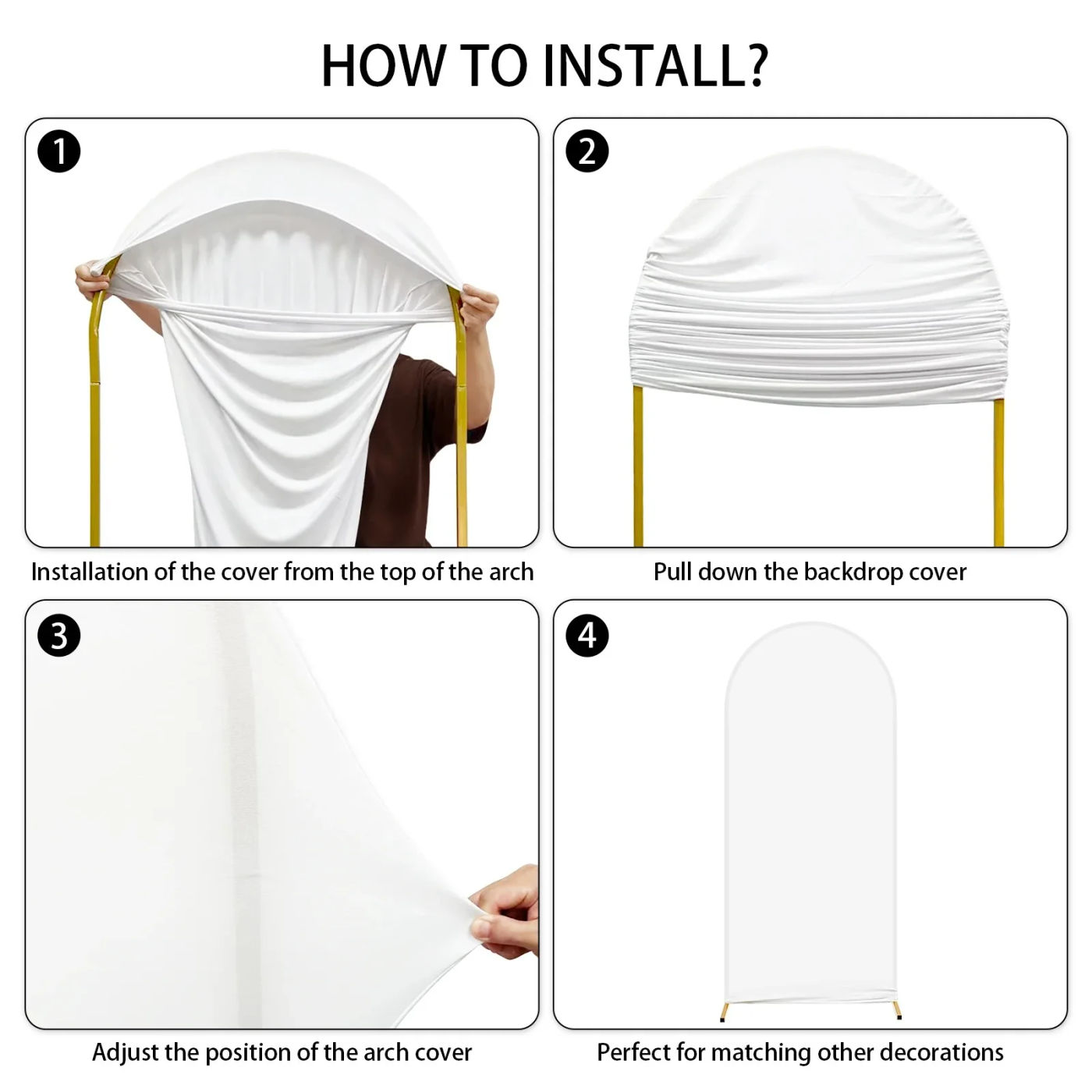 HOW TO INSTALL?

1

Installation of the cover from the top of the arch

2

Pull down the backdrop cover

3

Adjust the position of the arch cover

4

Perfect for matching other decorations