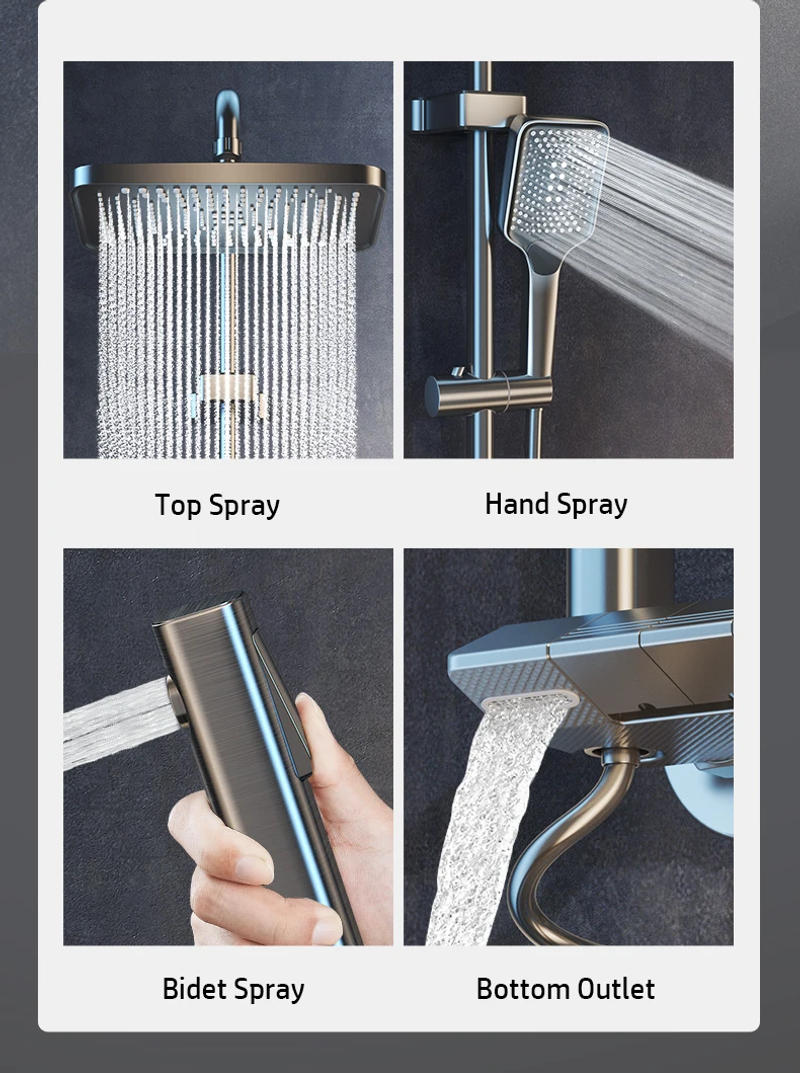 Top Spray

Hand Spray

Bidet Spray

Bottom Outlet