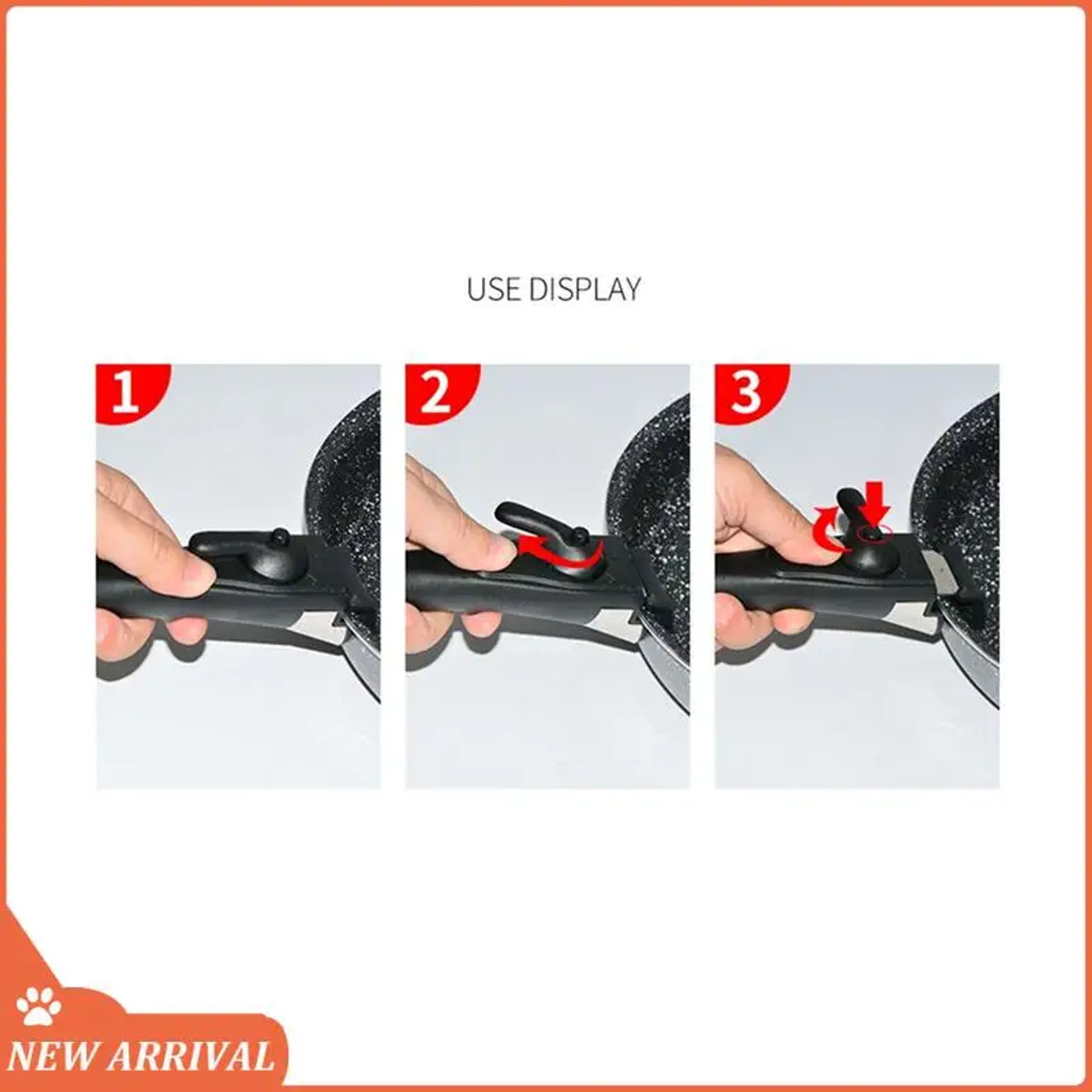 USE DISPLAY

1

2

3

NEW ARRIVAL