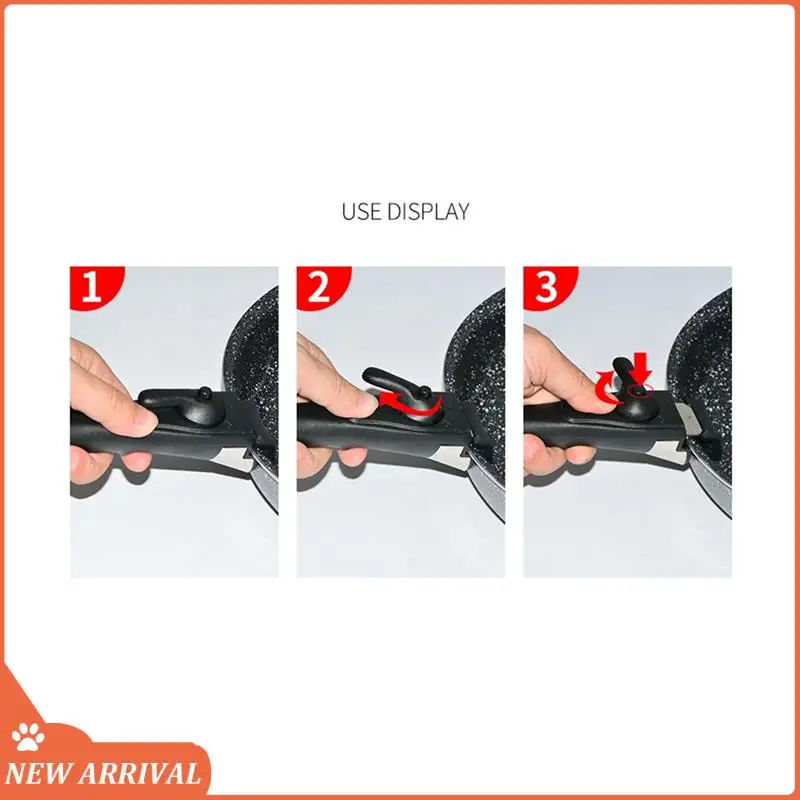 USE DISPLAY

1

2

3

NEW ARRIVAL