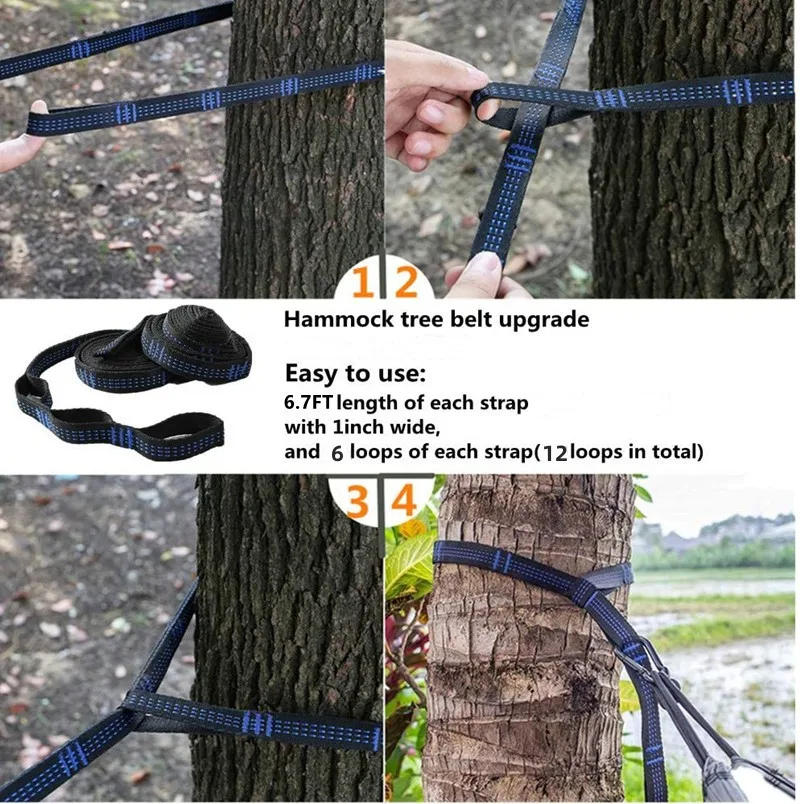 1 2

Hammock tree belt upgrade

Easy to use:
6.7FT length of each strap
with 1inch wide,
and 6 loops of each strap(12 loops in total)

3 4