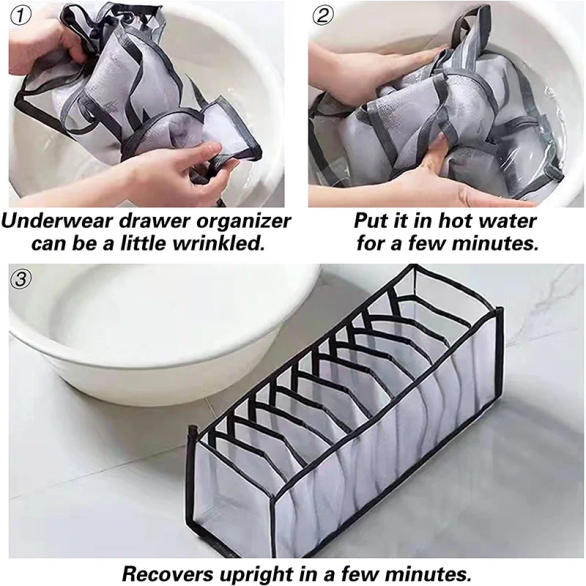 ①

Underwear drawer organizer can be a little wrinkled.

②

Put it in hot water for a few minutes.

③

Recovers upright in a few minutes.