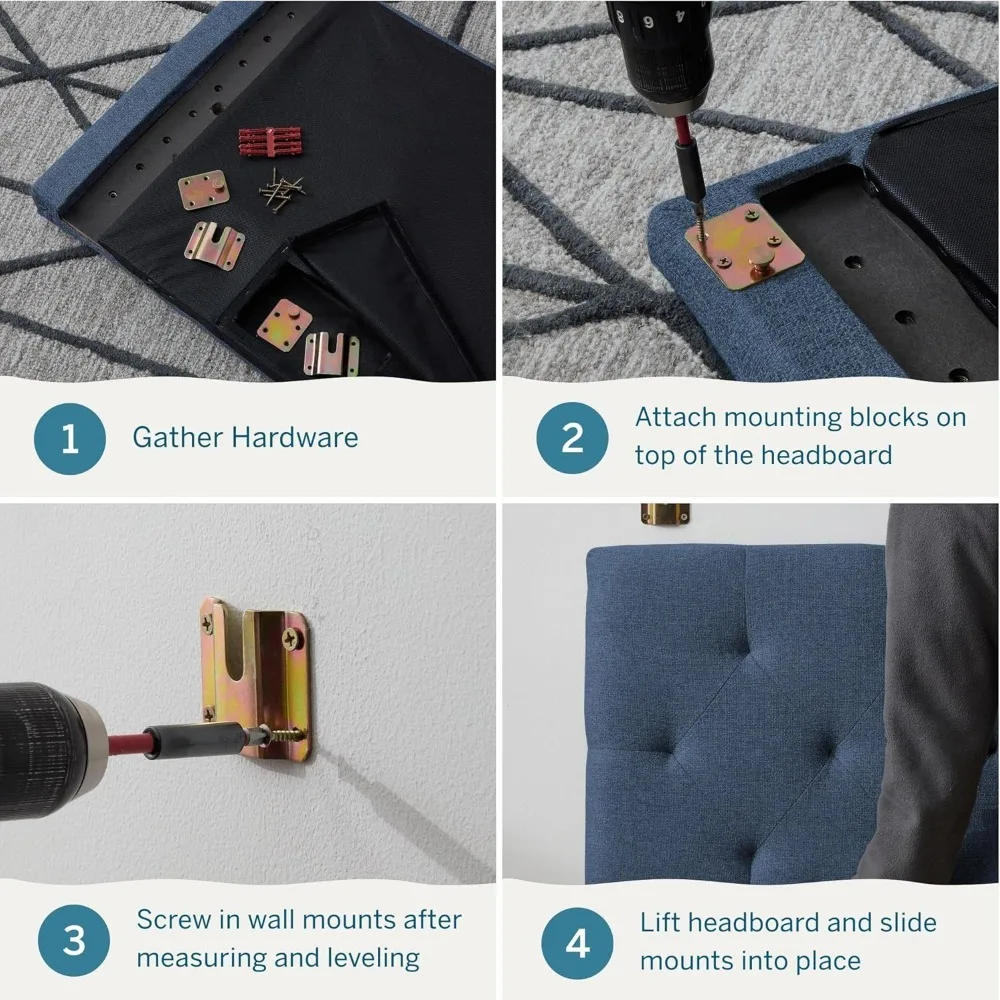 1 Gather Hardware

2 Attach mounting blocks on top of the headboard

3 Screw in wall mounts after measuring and leveling

4 Lift headboard and slide mounts into place