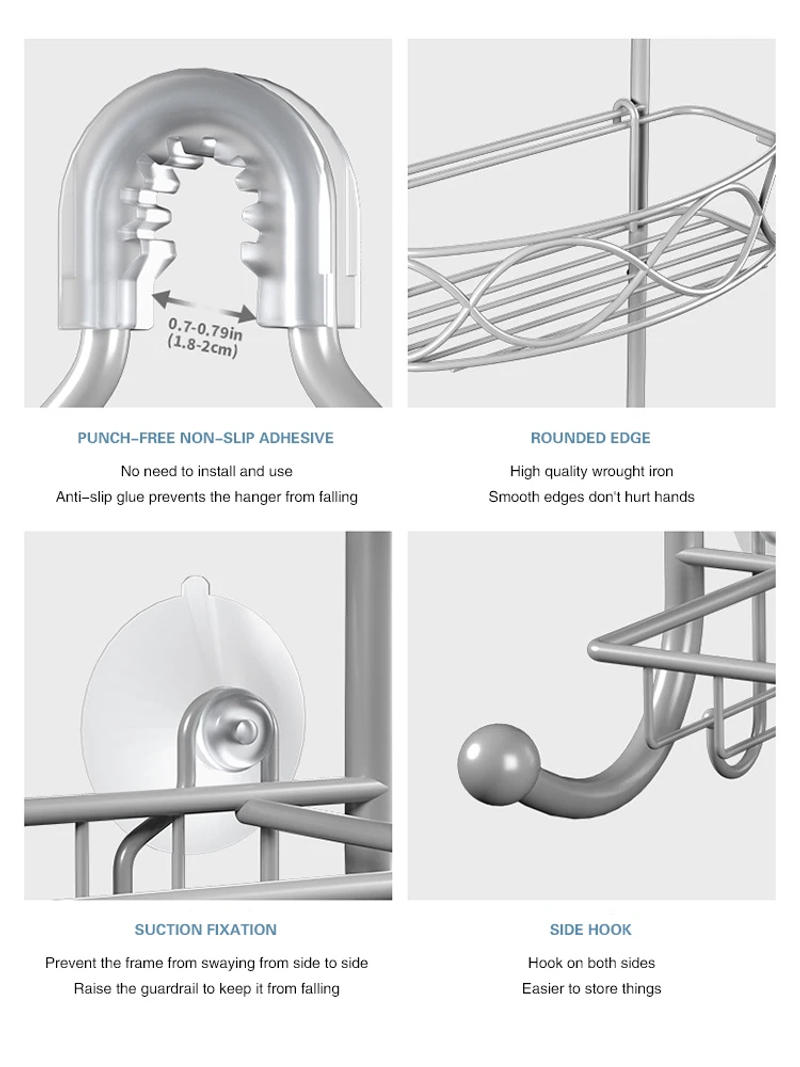 0.7-0.79in
(1.8-2cm)

PUNCH-FREE NON-SLIP ADHESIVE

No need to install and use
Anti-slip glue prevents the hanger from falling

ROUNDED EDGE

High quality wrought iron
Smooth edges don't hurt hands

SUCTION FIXATION

Prevent the frame from swaying from side to side
Raise the guardrail to keep it from falling

SIDE HOOK

Hook on both sides
Easier to store things