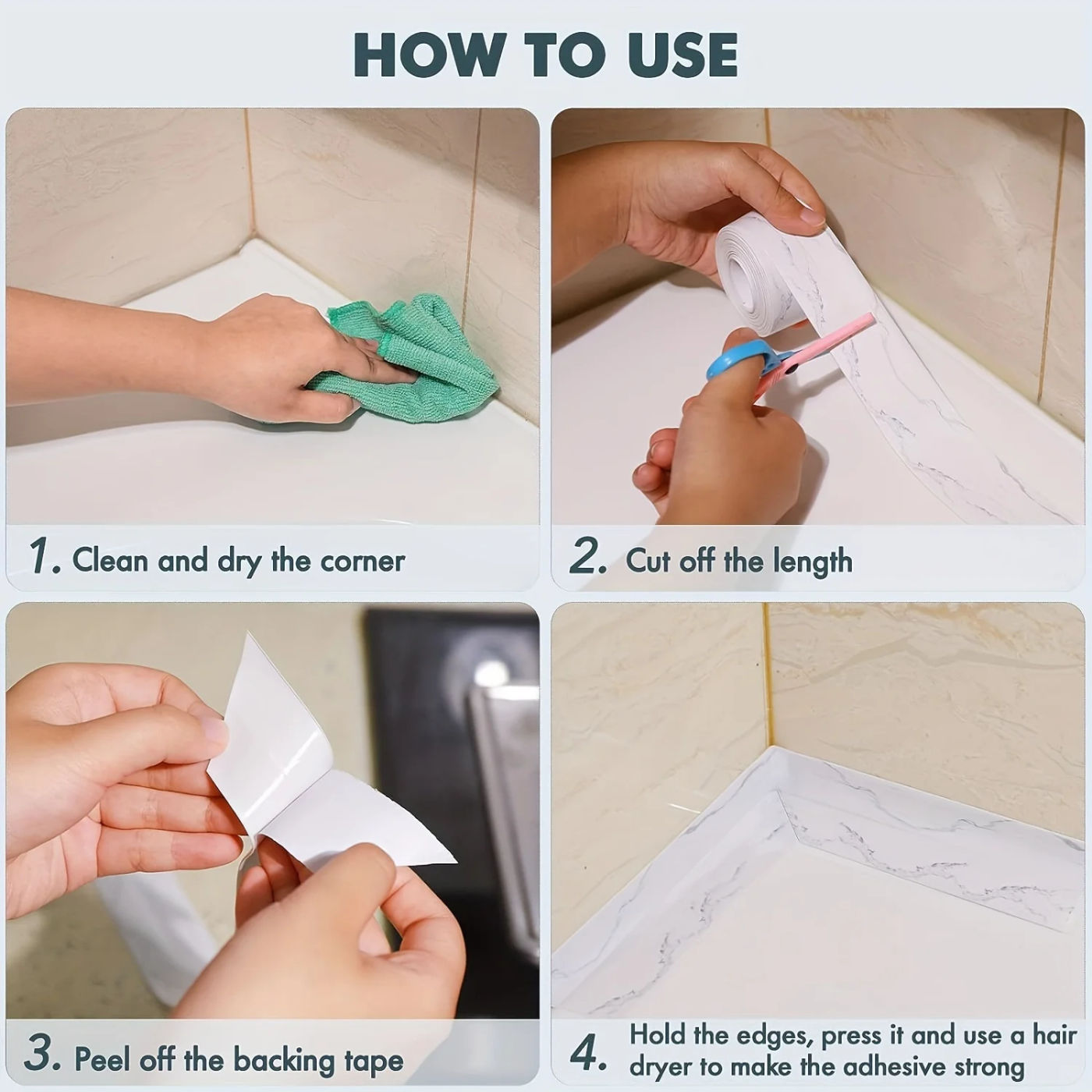 HOW TO USE

1. Clean and dry the corner

2. Cut off the length

3. Peel off the backing tape

4. Hold the edges, press it and use a hair dryer to make the adhesive strong