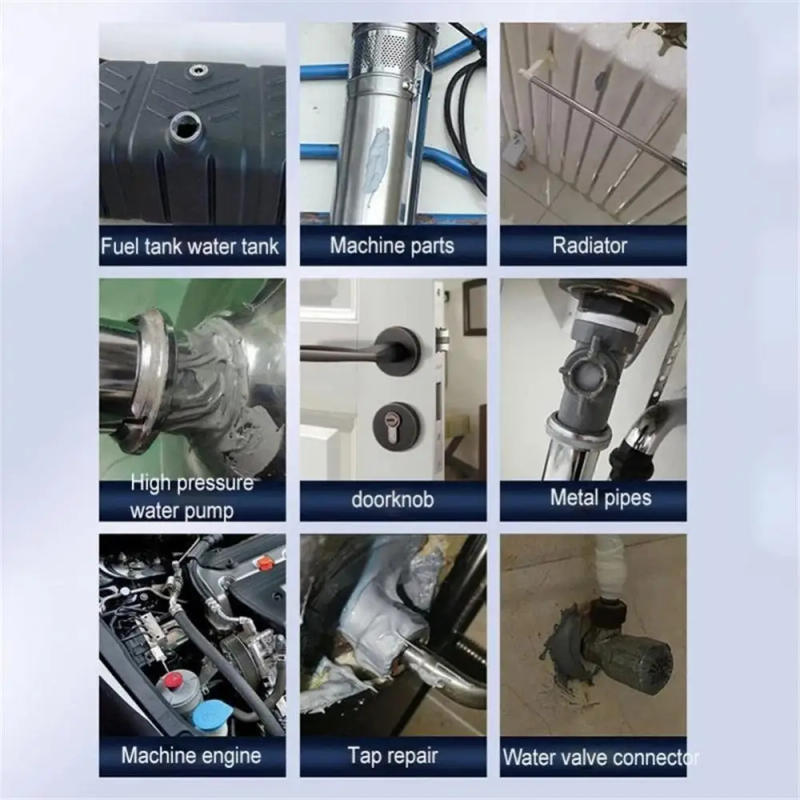 Fuel tank water tank

Machine parts

Radiator

High pressure water pump

doorknob

Metal pipes

Machine engine

Tap repair

Water valve connector