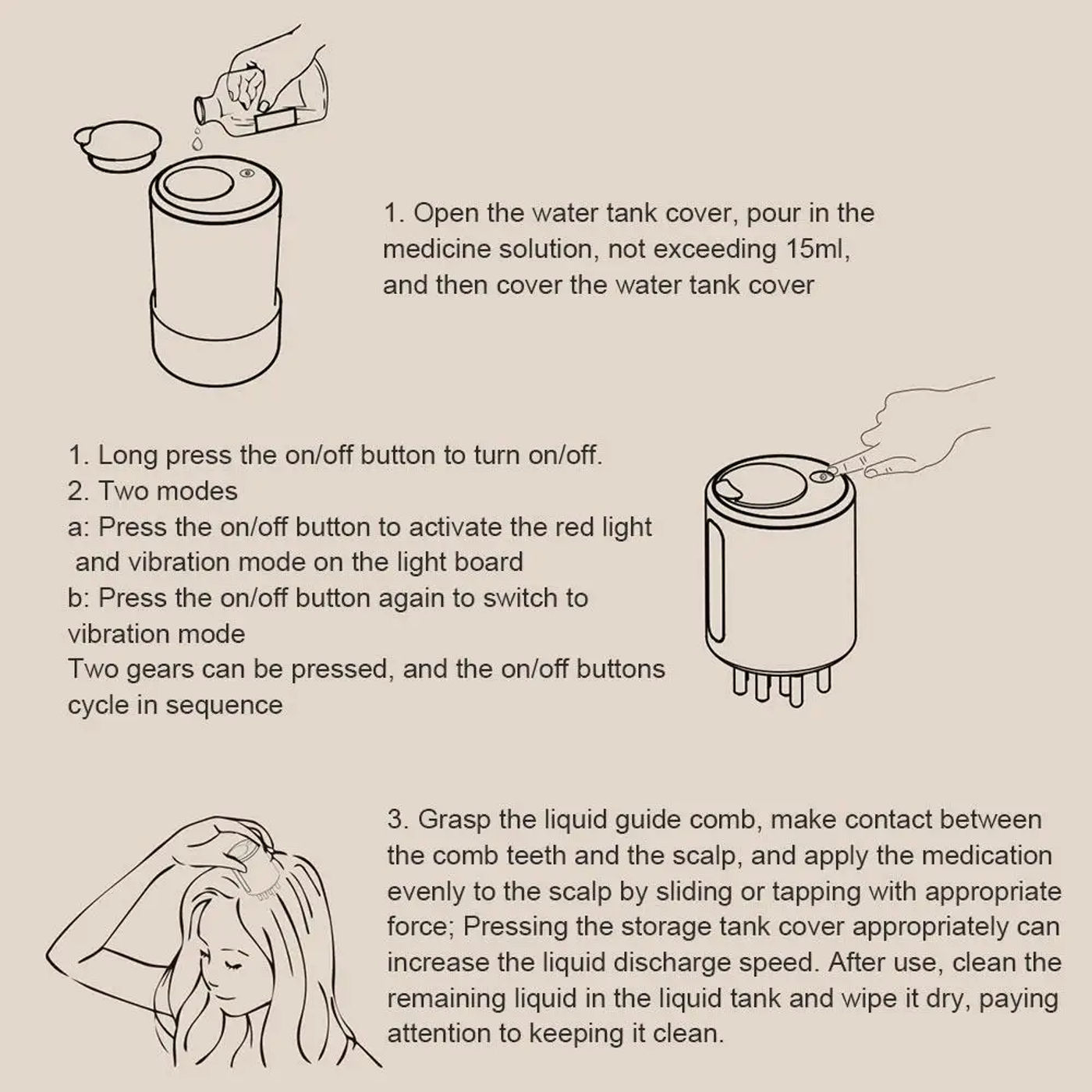 1. Open the water tank cover, pour in the medicine solution, not exceeding 15ml, and then cover the water tank cover

1. Long press the on/off button to turn on/off.
2. Two modes
a: Press the on/off button to activate the red light and vibration mode on the light board
b: Press the on/off button again to switch to vibration mode
Two gears can be pressed, and the on/off buttons cycle in sequence

3. Grasp the liquid guide comb, make contact between the comb teeth and the scalp, and apply the medication evenly to the scalp by sliding or tapping with appropriate force; Pressing the storage tank cover appropriately can increase the liquid discharge speed. After use, clean the remaining liquid in the liquid tank and wipe it dry, paying attention to keeping it clean.