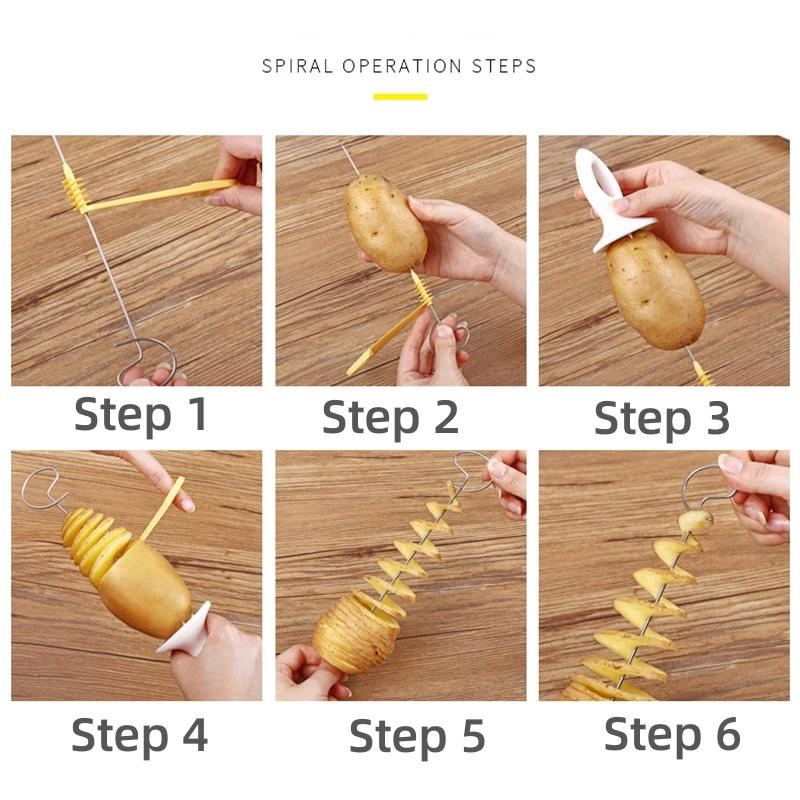 SPIRAL OPERATION STEPS

Step 1

Step 2

Step 3

Step 4

Step 5

Step 6