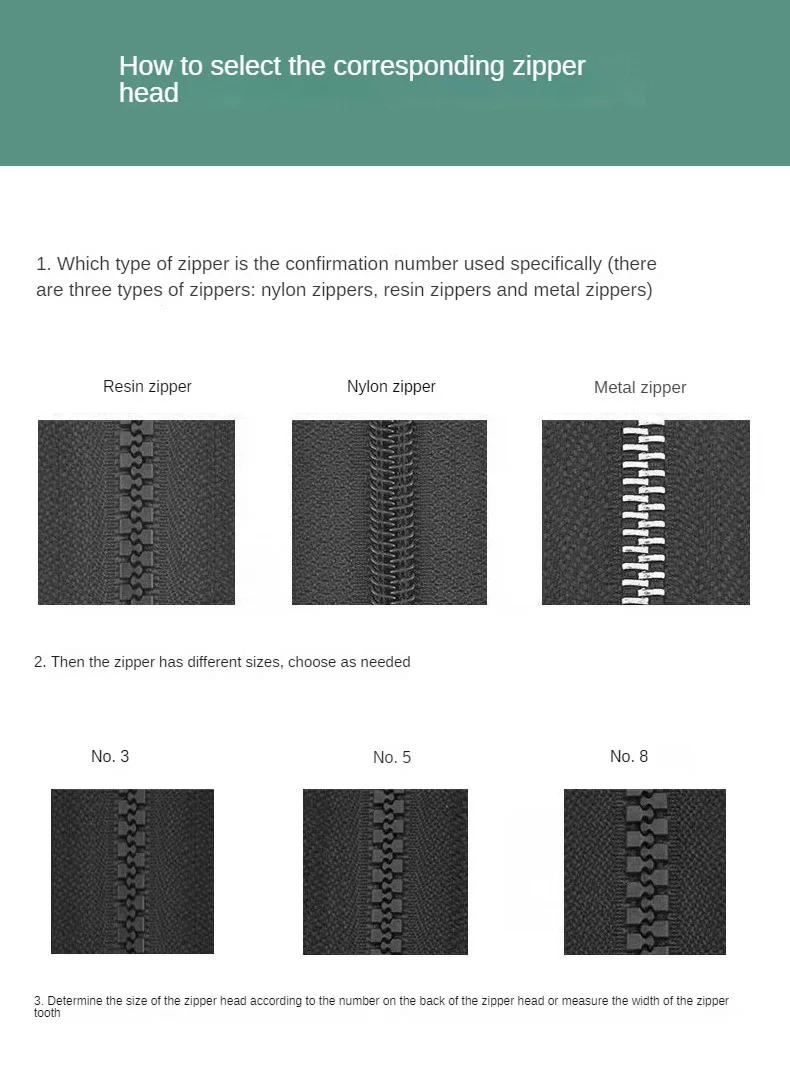 How to select the corresponding zipper head

1. Which type of zipper is the confirmation number used specifically (there are three types of zippers: nylon zippers, resin zippers and metal zippers)

Resin zipper

Nylon zipper

Metal zipper

2. Then the zipper has different sizes, choose as needed

No. 3

No. 5

No. 8

3. Determine the size of the zipper head according to the number on the back of the zipper head or measure the width of the zipper tooth