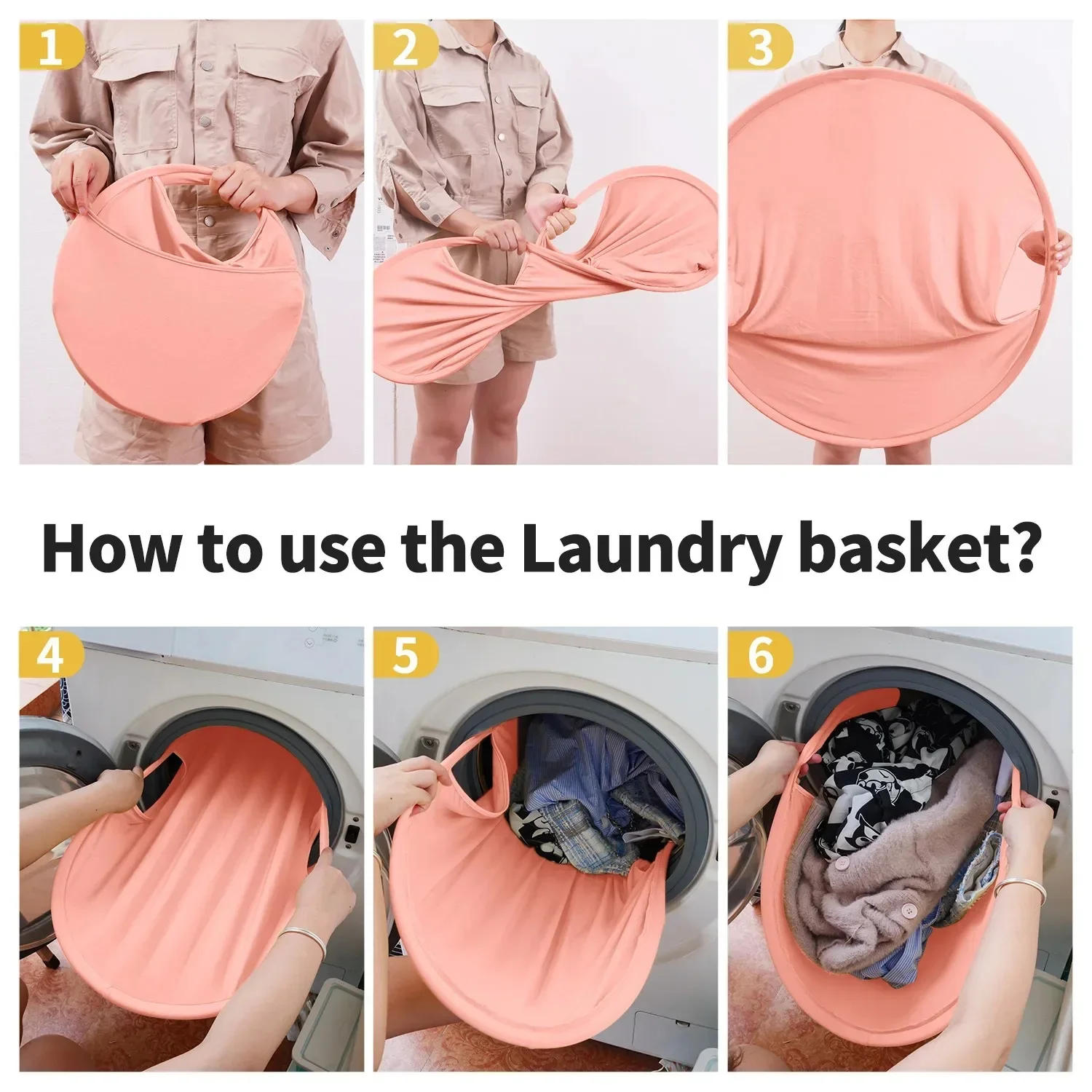 1

2

3

How to use the Laundry basket?

4

5

6