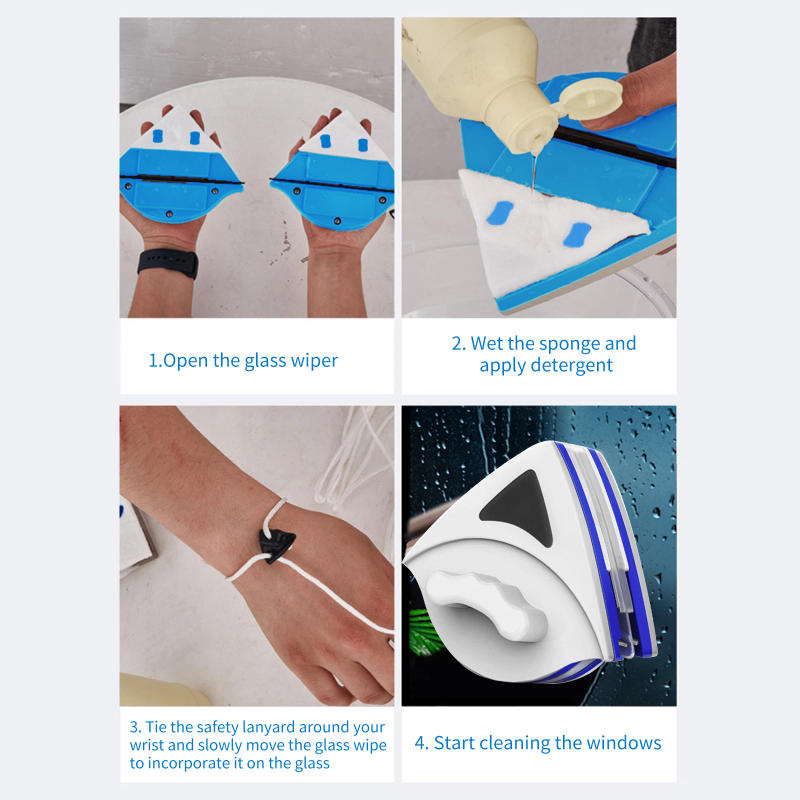 1.Open the glass wiper

2. Wet the sponge and apply detergent

3. Tie the safety lanyard around your wrist and slowly move the glass wipe to incorporate it on the glass

4. Start cleaning the windows