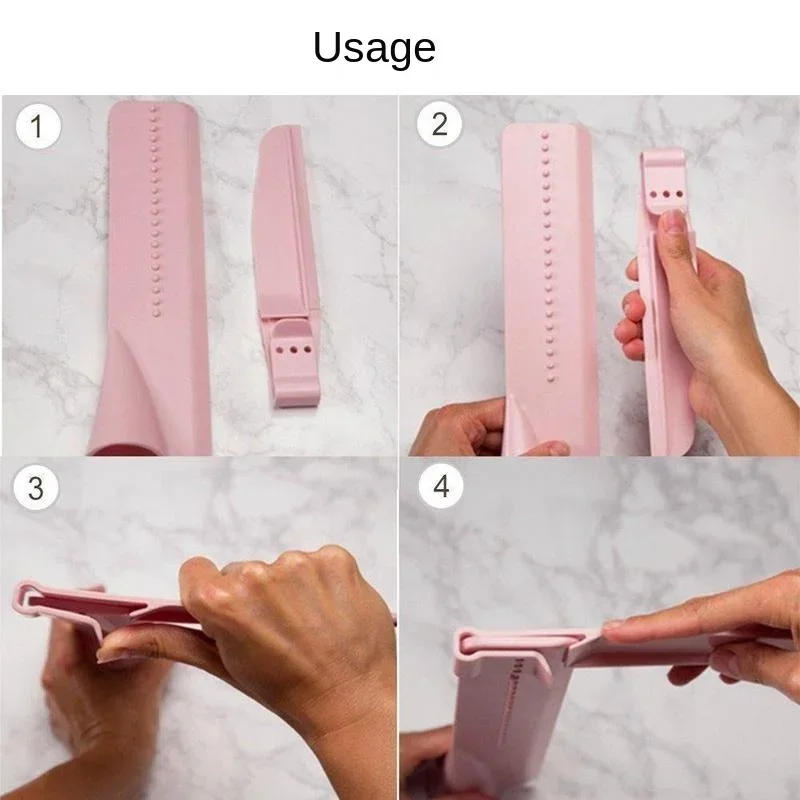 Usage

1

2

3

4