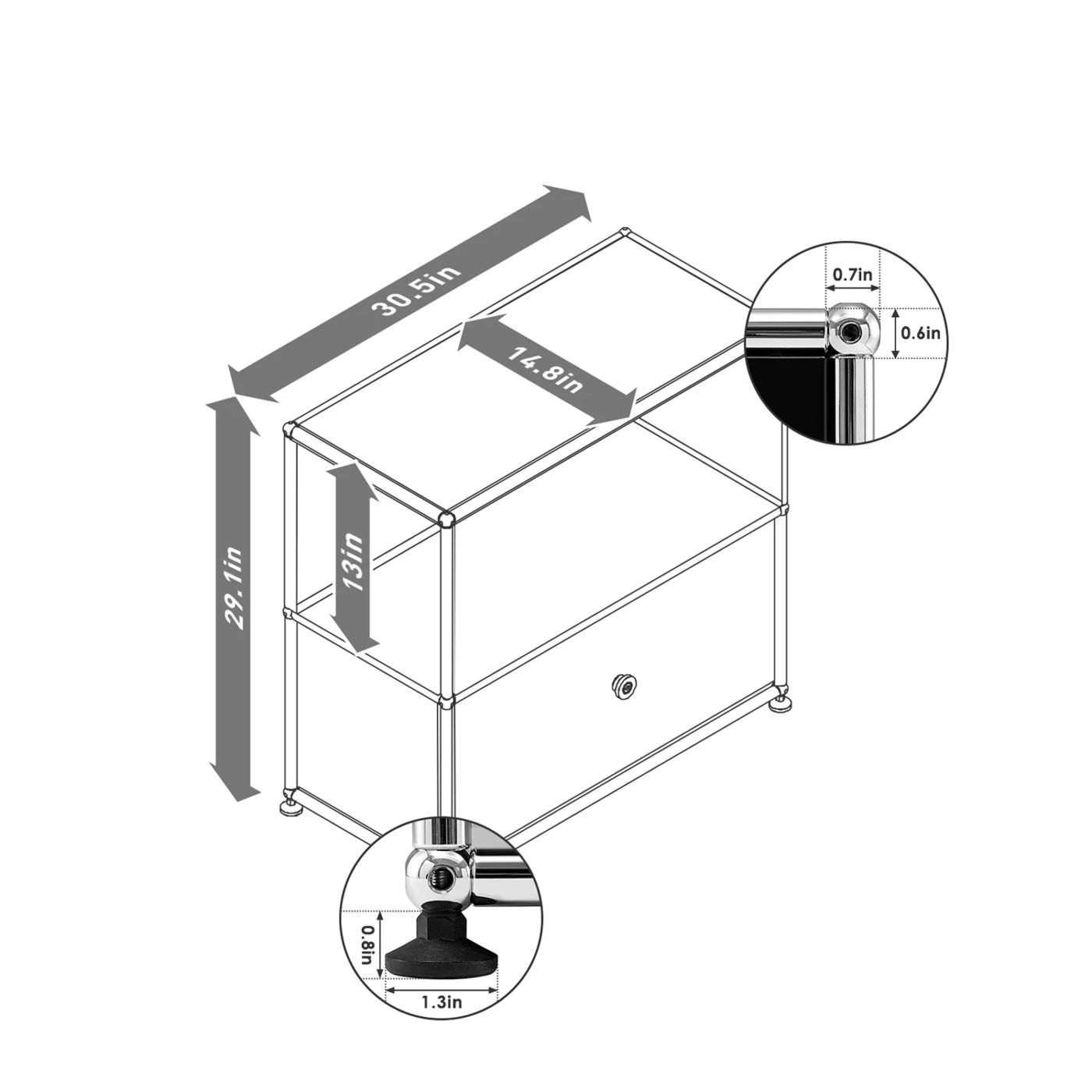 30.5in
14.8in
0.7in
0.6in
29.1in
13in
0.8in
1.3in