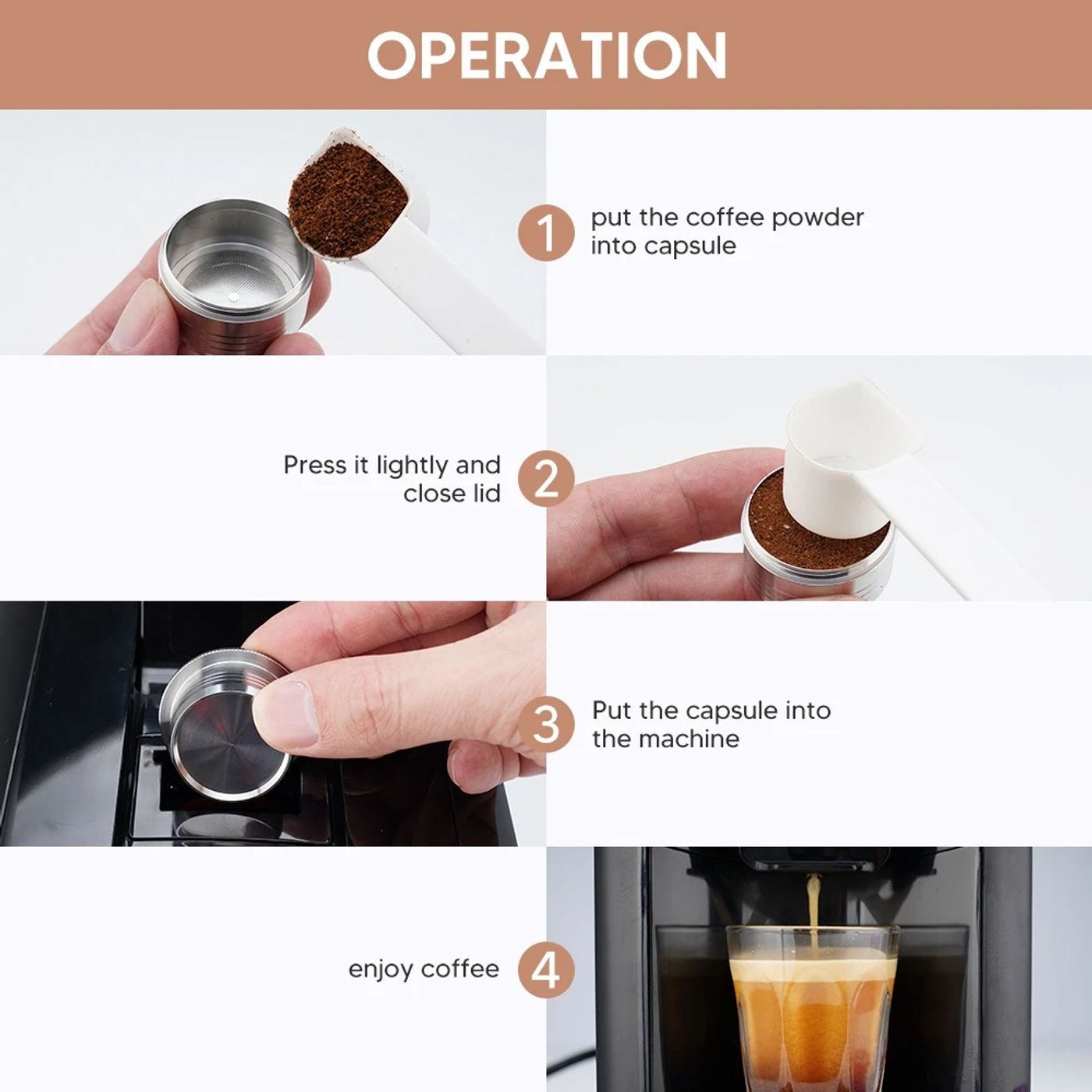 OPERATION

1 put the coffee powder into capsule

Press it lightly and close lid 2

3 Put the capsule into the machine

enjoy coffee 4