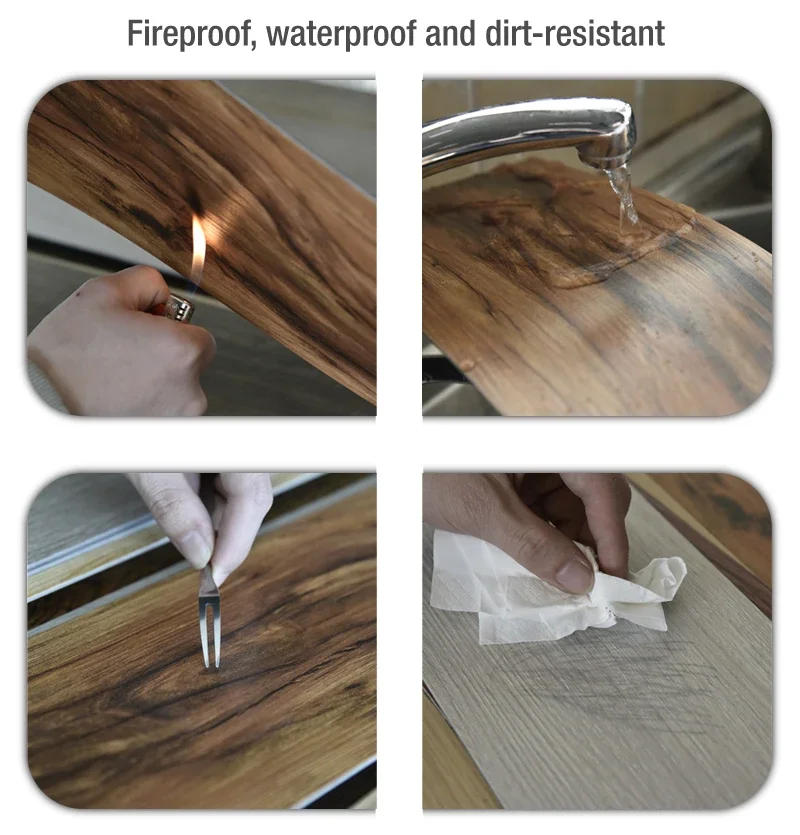 Fireproof, waterproof and dirt-resistant