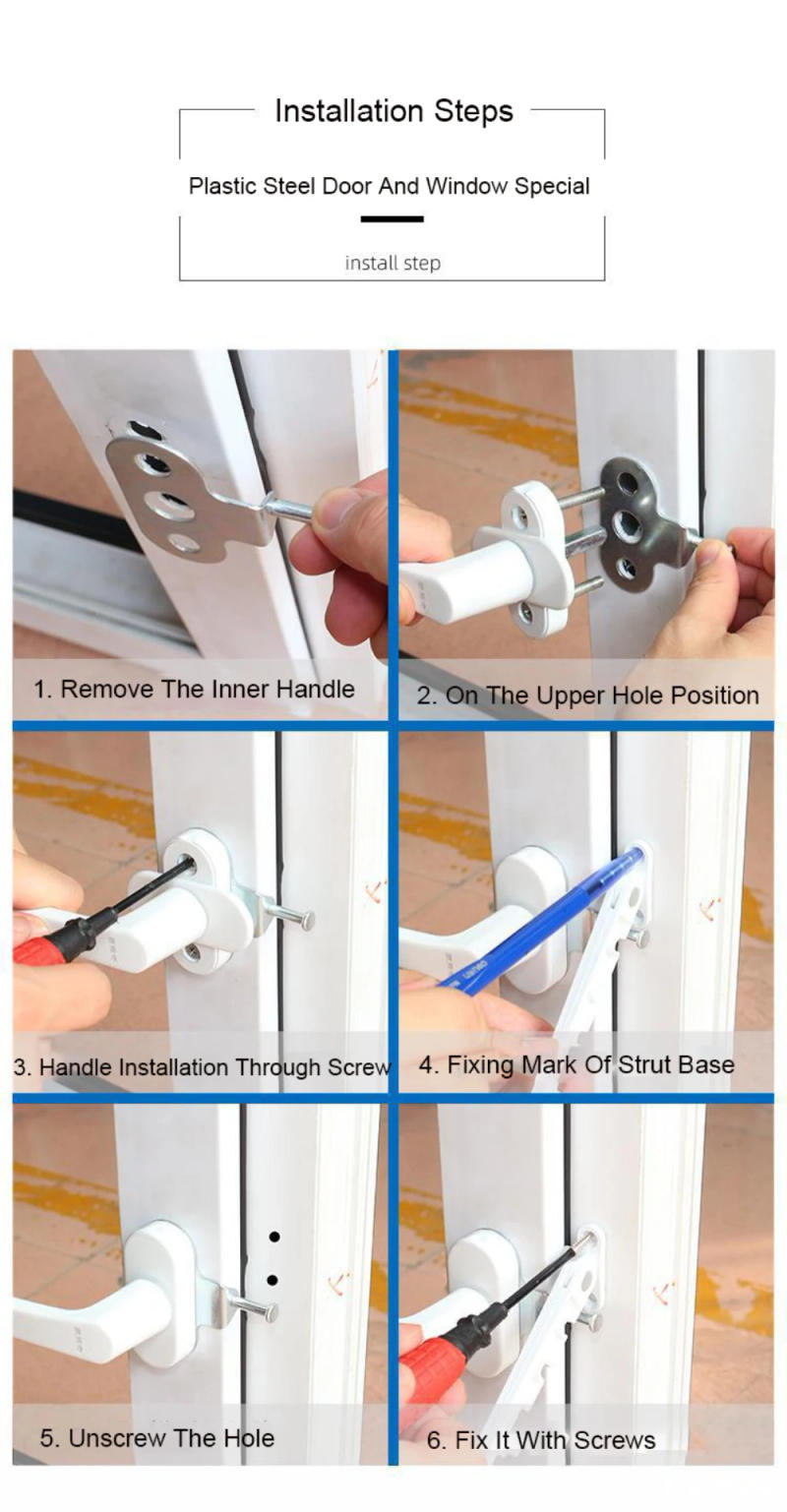 Installation Steps

Plastic Steel Door And Window Special

install step

1. Remove The Inner Handle

2. On The Upper Hole Position

3. Handle Installation Through Screw

4. Fixing Mark Of Strut Base

5. Unscrew The Hole

6. Fix It With Screws