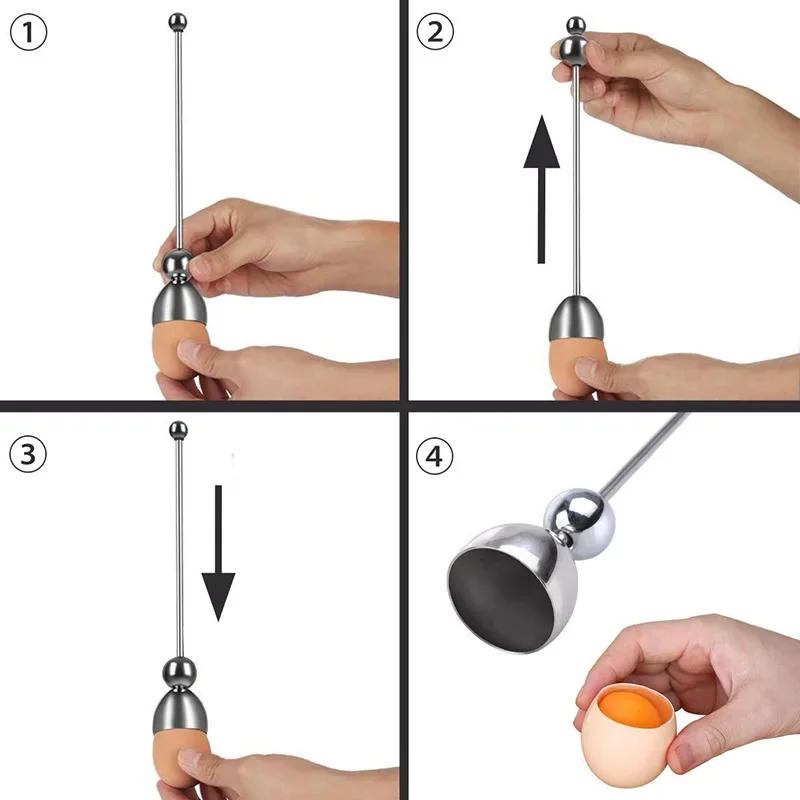 ①

②

③

④