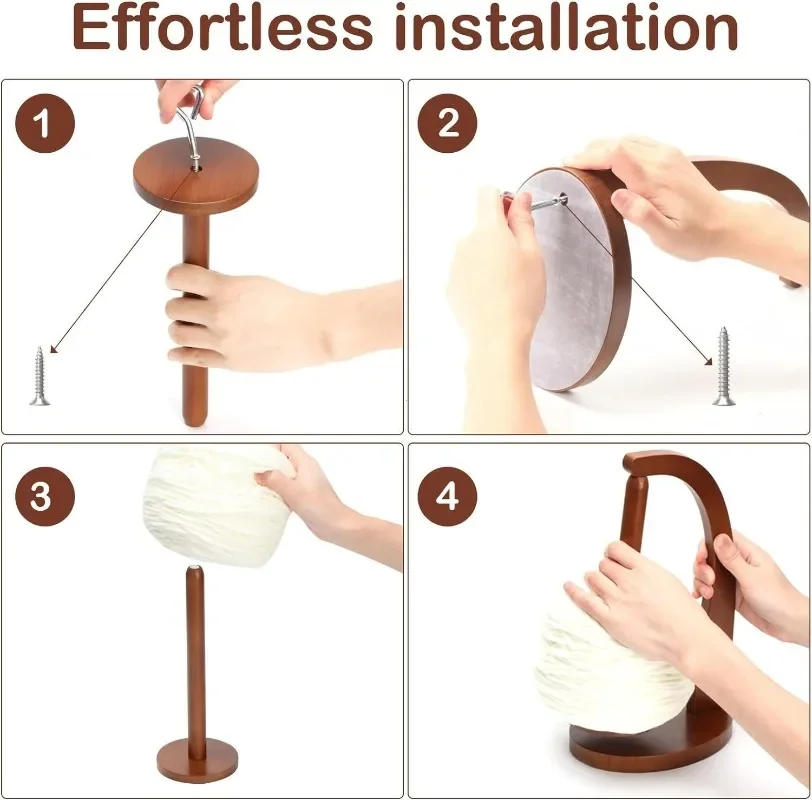 Effortless installation

1

2

3

4