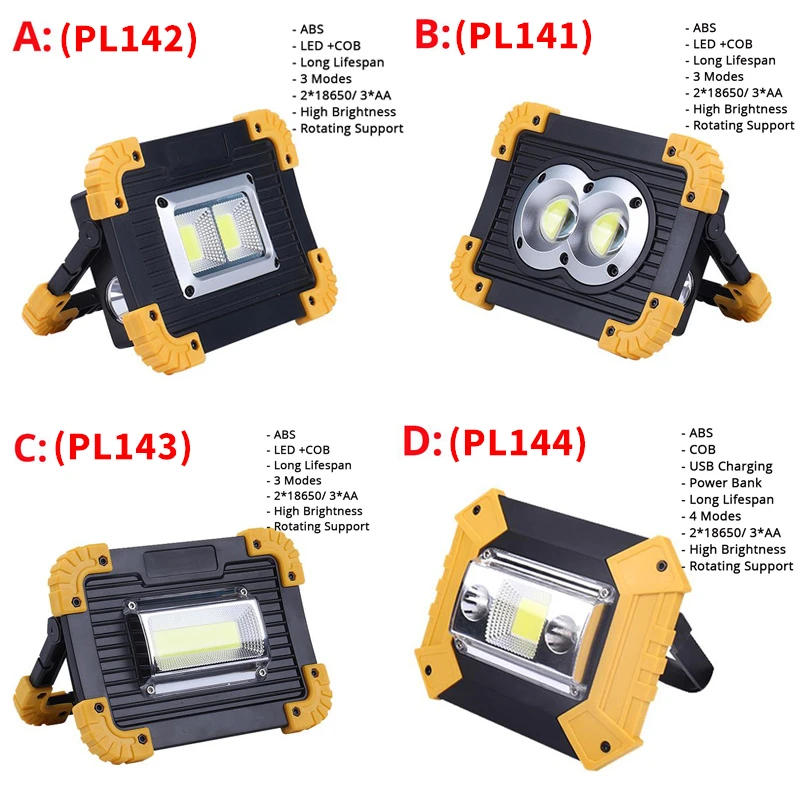 A: (PL142)

- ABS
- LED +COB
- Long Lifespan
- 3 Modes
- 2*18650/ 3*AA
- High Brightness
- Rotating Support

B: (PL141)

- ABS
- LED +COB
- Long Lifespan
- 3 Modes
- 2*18650/ 3*AA
- High Brightness
- Rotating Support

C: (PL143)

- ABS
- LED +COB
- Long Lifespan
- 3 Modes
- 2*18650/ 3*AA
- High Brightness
- Rotating Support

D: (PL144)

- ABS
- COB
- USB Charging
- Power Bank
- Long Lifespan
- 4 Modes
- 2*18650/ 3*AA
- High Brightness
- Rotating Support