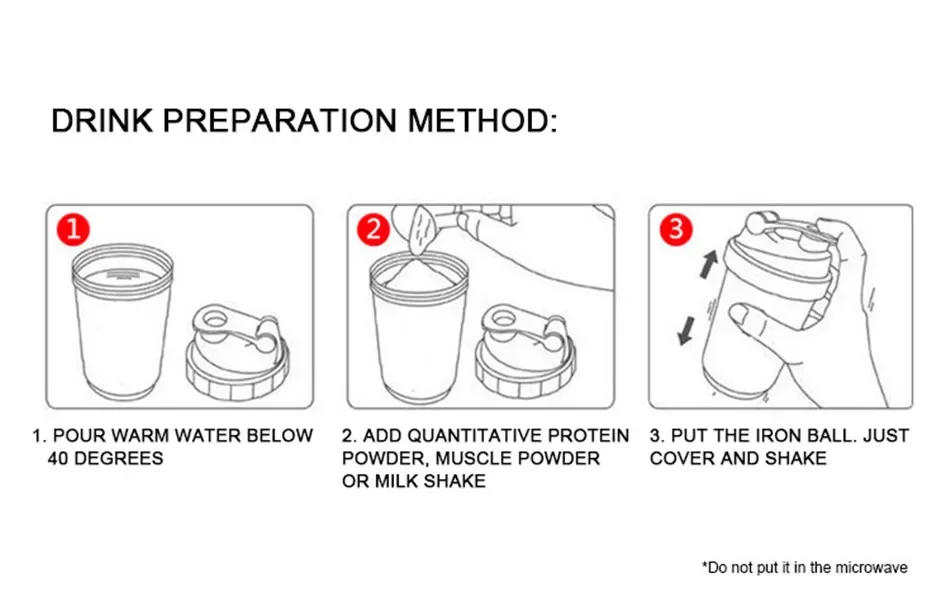 DRINK PREPARATION METHOD:

1

2

3

1. POUR WARM WATER BELOW 40 DEGREES

2. ADD QUANTITATIVE PROTEIN POWDER, MUSCLE POWDER OR MILK SHAKE

3. PUT THE IRON BALL. JUST COVER AND SHAKE

*Do not put it in the microwave