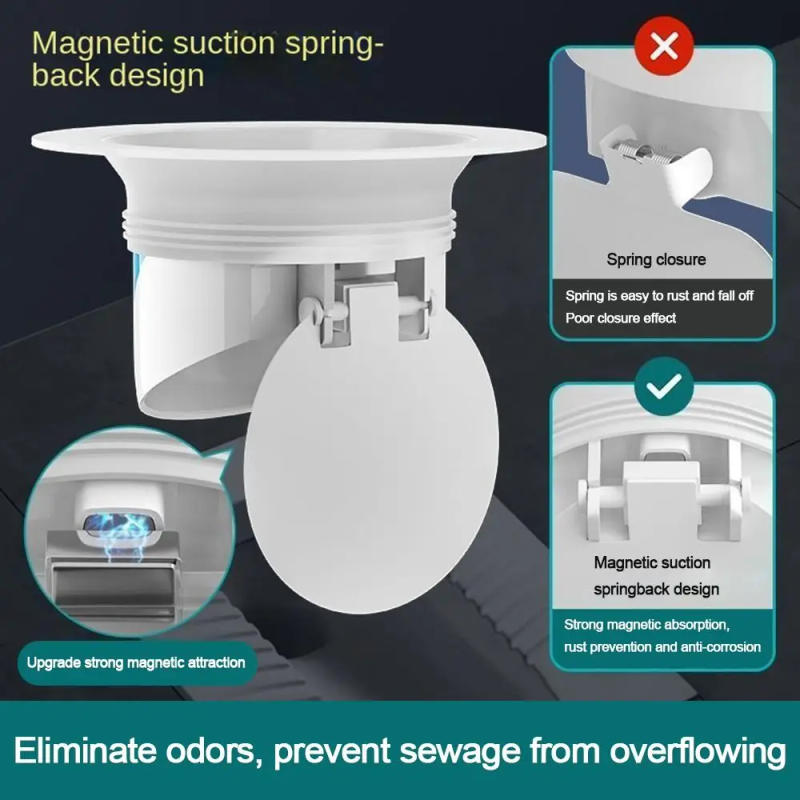 Magnetic suction spring-back design

Spring closure

Spring is easy to rust and fall off
Poor closure effect

Magnetic suction springback design

Strong magnetic absorption, rust prevention and anti-corrosion

Upgrade strong magnetic attraction

Eliminate odors, prevent sewage from overflowing