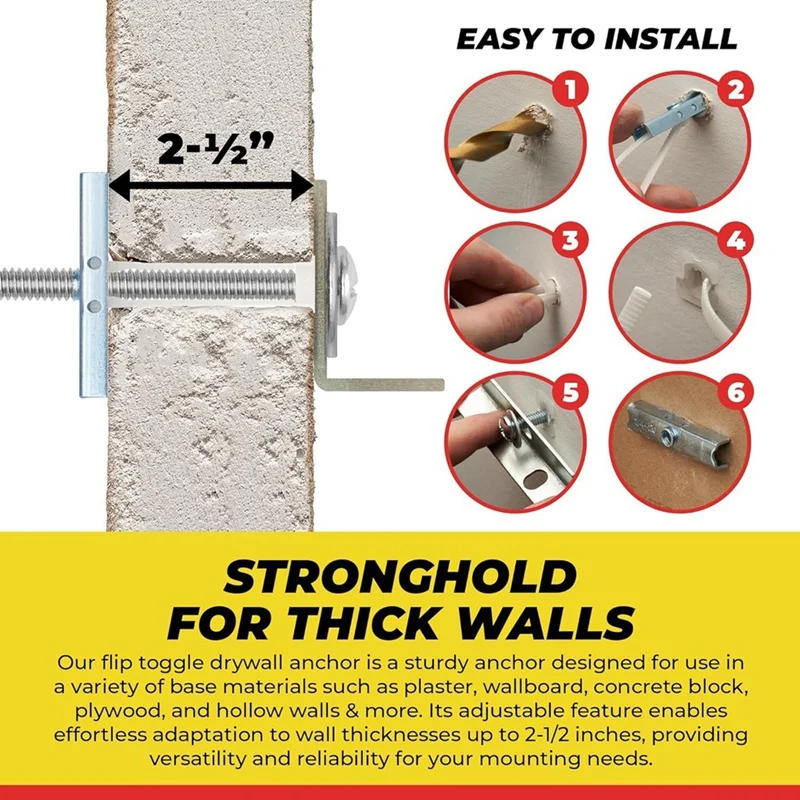 2-½"

EASY TO INSTALL

1

2

3

4

5

6

STRONGHOLD FOR THICK WALLS

Our flip toggle drywall anchor is a sturdy anchor designed for use in a variety of base materials such as plaster, wallboard, concrete block, plywood, and hollow walls & more. Its adjustable feature enables effortless adaptation to wall thicknesses up to 2-1/2 inches, providing versatility and reliability for your mounting needs.