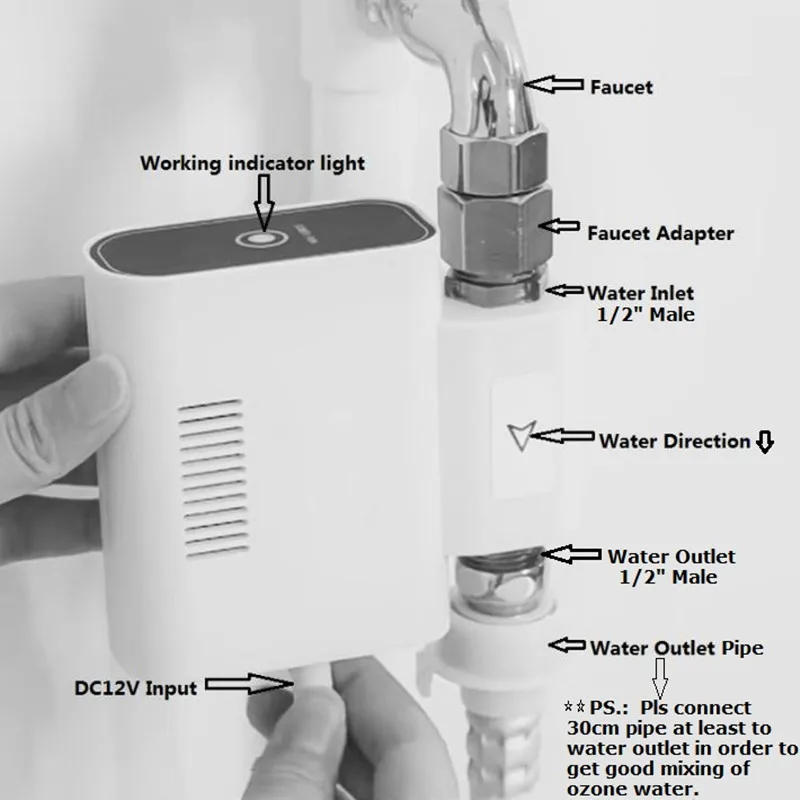 Faucet

Working indicator light

Faucet Adapter

Water Inlet 1/2" Male

Water Direction

Water Outlet 1/2" Male

Water Outlet Pipe

DC12V Input

**PS.: Pls connect 30cm pipe at least to water outlet in order to get good mixing of ozone water.