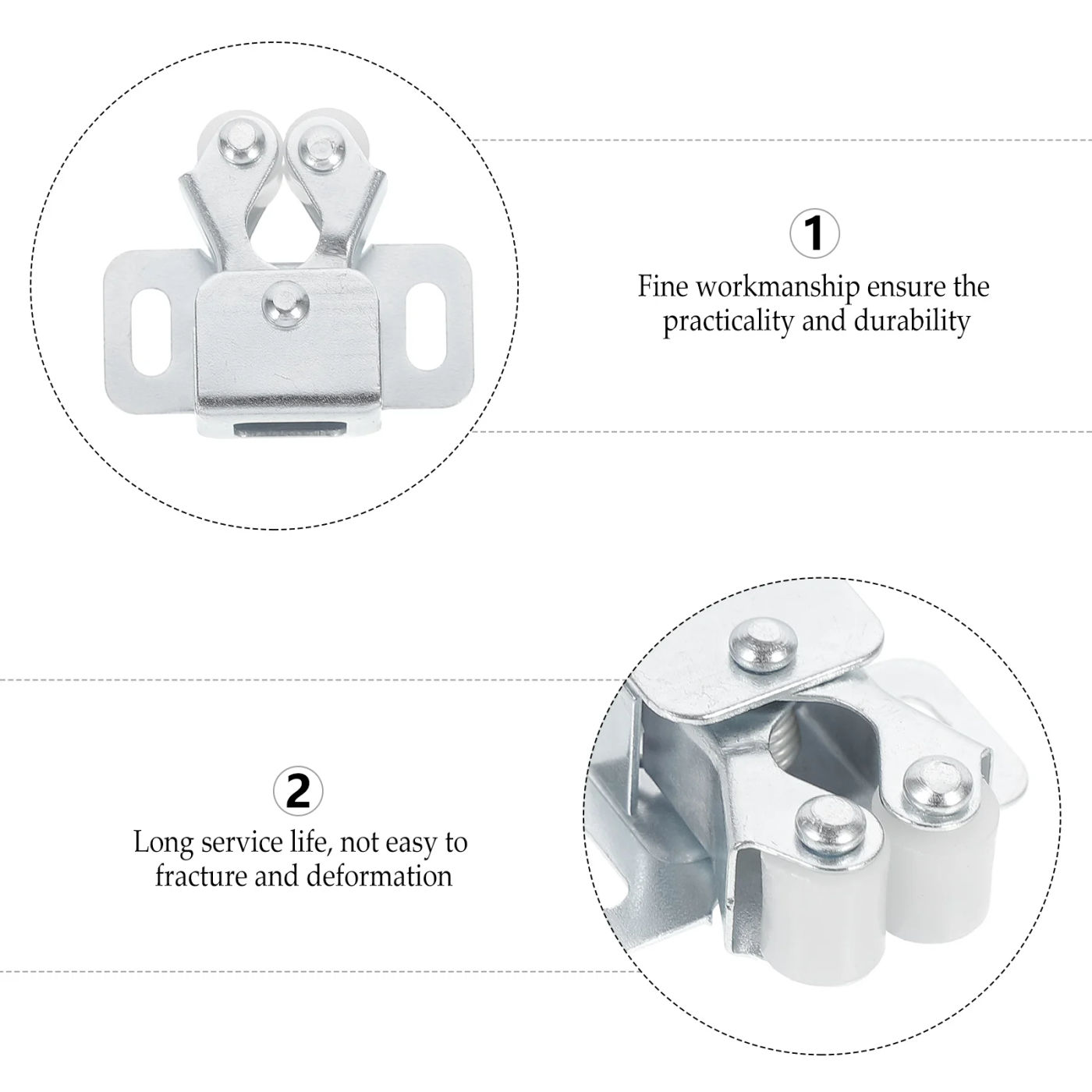 1

Fine workmanship ensure the practicality and durability

2

Long service life, not easy to fracture and deformation