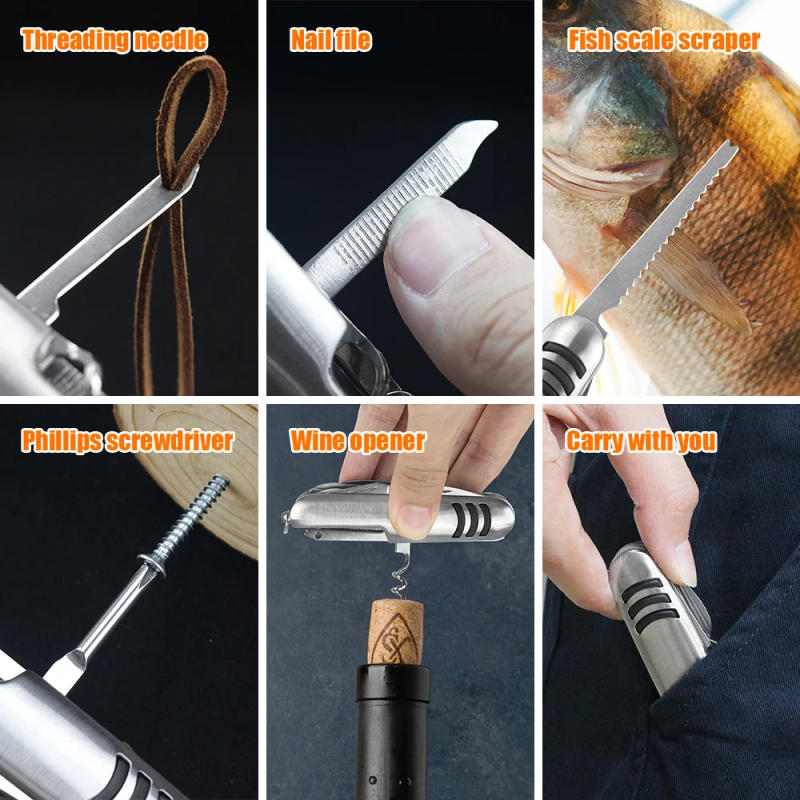 Threading needle

Nail file

Fish scale scraper

Phillips screwdriver

Wine opener

Carry with you