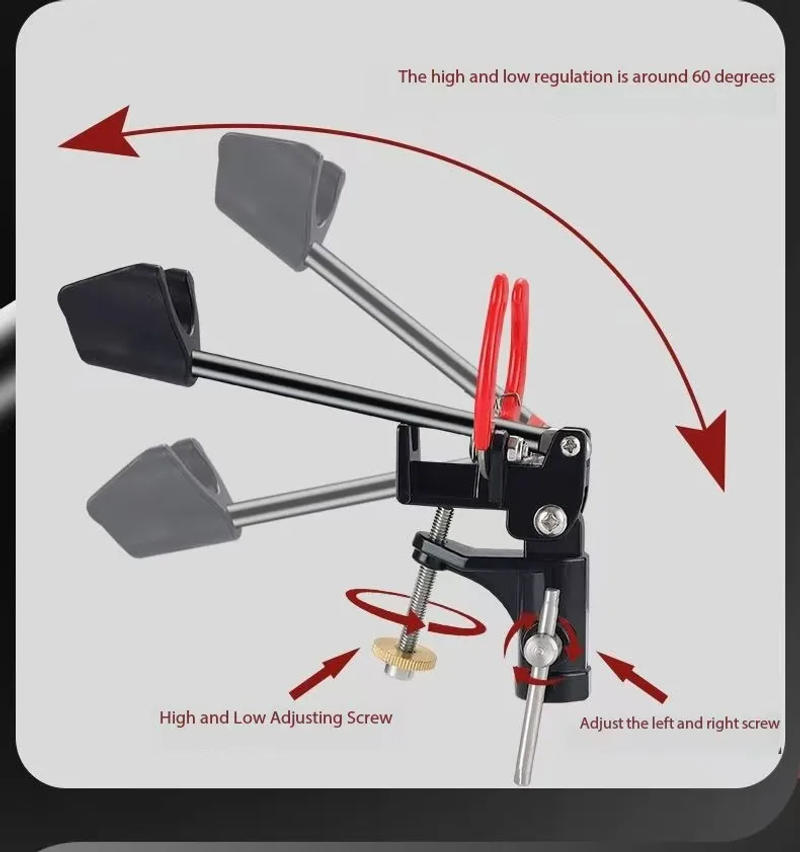 The high and low regulation is around 60 degrees

High and Low Adjusting Screw

Adjust the left and right screw