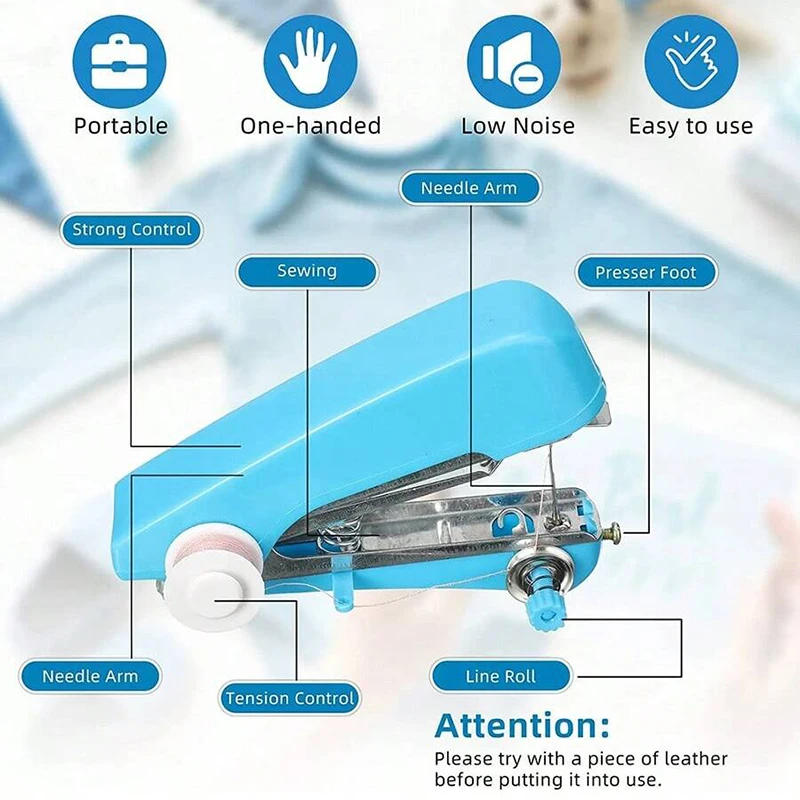 Portable

One-handed

Low Noise

Easy to use

Needle Arm

Strong Control

Sewing

Presser Foot

Needle Arm

Tension Control

Line Roll

Attention:

Please try with a piece of leather before putting it into use.