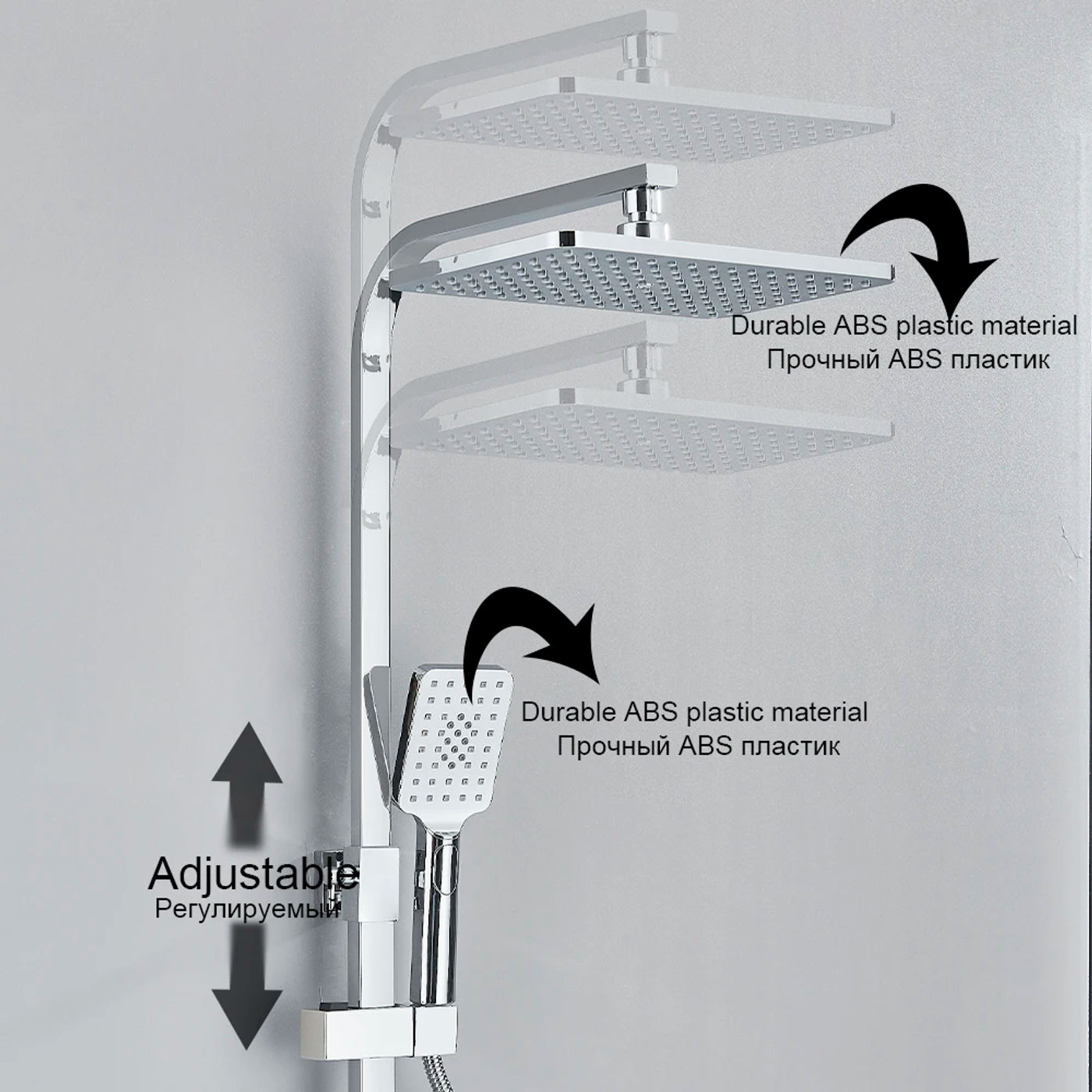 Durable ABS plastic material
Прочный ABS пластик

Durable ABS plastic material
Прочный ABS пластик

Adjustable
Регулируемый