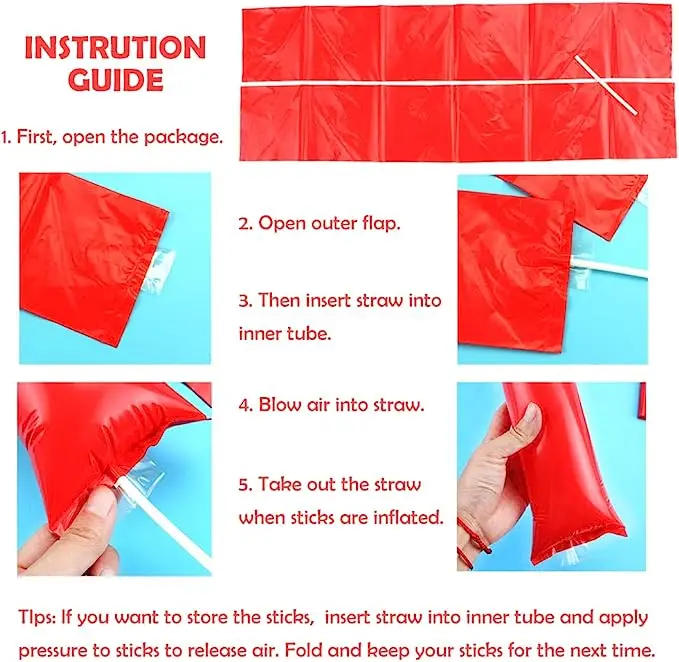 INSTRUTION GUIDE

1. First, open the package.

2. Open outer flap.

3. Then insert straw into inner tube.

4. Blow air into straw.

5. Take out the straw when sticks are inflated.

TIps: If you want to store the sticks, insert straw into inner tube and apply pressure to sticks to release air. Fold and keep your sticks for the next time.