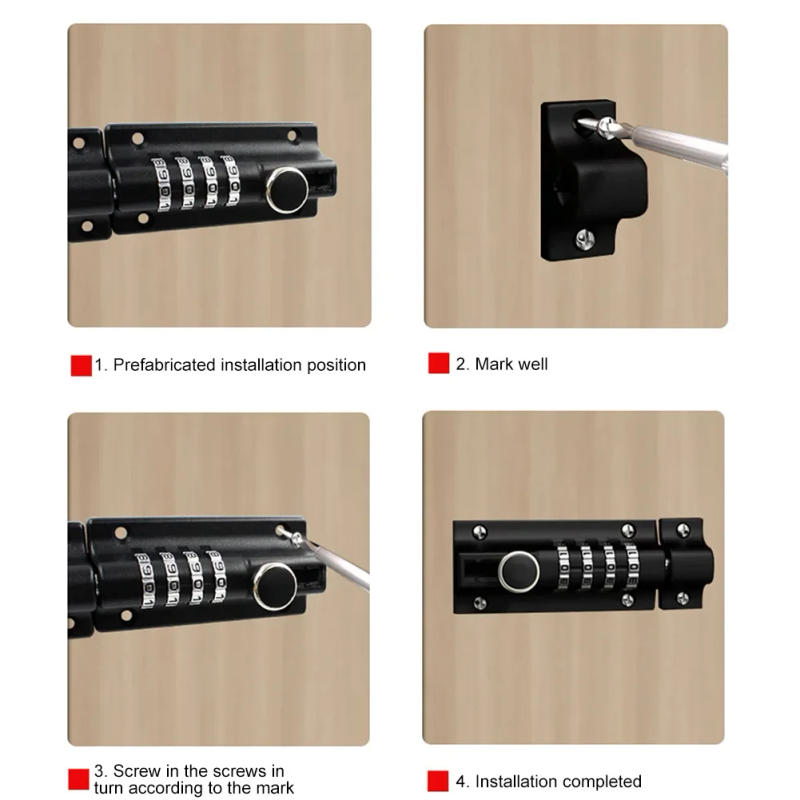 1. Prefabricated installation position

2. Mark well

3. Screw in the screws in turn according to the mark

4. Installation completed