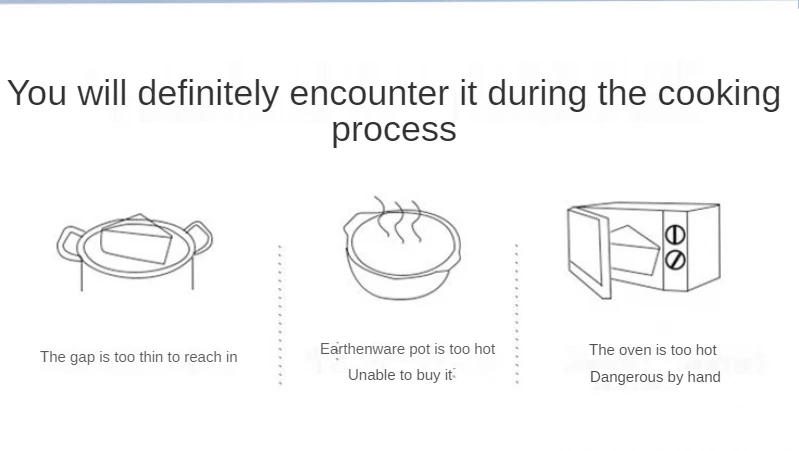 You will definitely encounter it during the cooking process

The gap is too thin to reach in

Earthenware pot is too hot
Unable to buy it

The oven is too hot
Dangerous by hand