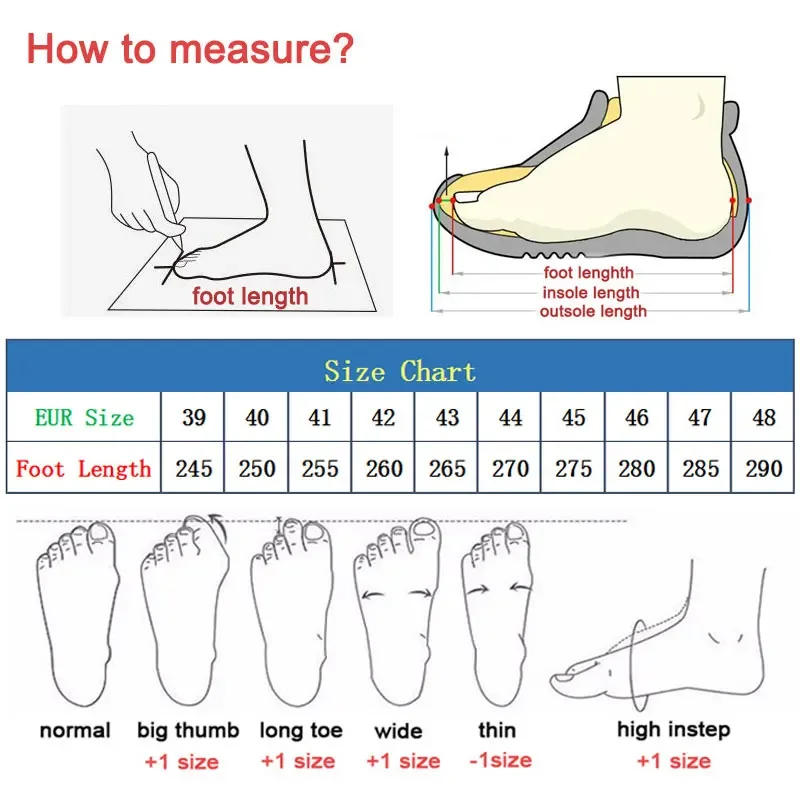 How to measure?

foot length

foot lenghth
insole length
outsole length

Size Chart

| EUR Size | 39 | 40 | 41 | 42 | 43 | 44 | 45 | 46 | 47 | 48 |
|---|---|---|---|---|---|---|---|---|---|---|
| Foot Length | 245 | 250 | 255 | 260 | 265 | 270 | 275 | 280 | 285 | 290 |

normal

big thumb
+1 size

long toe
+1 size

wide
+1 size

thin
-1size

high instep
+1 size